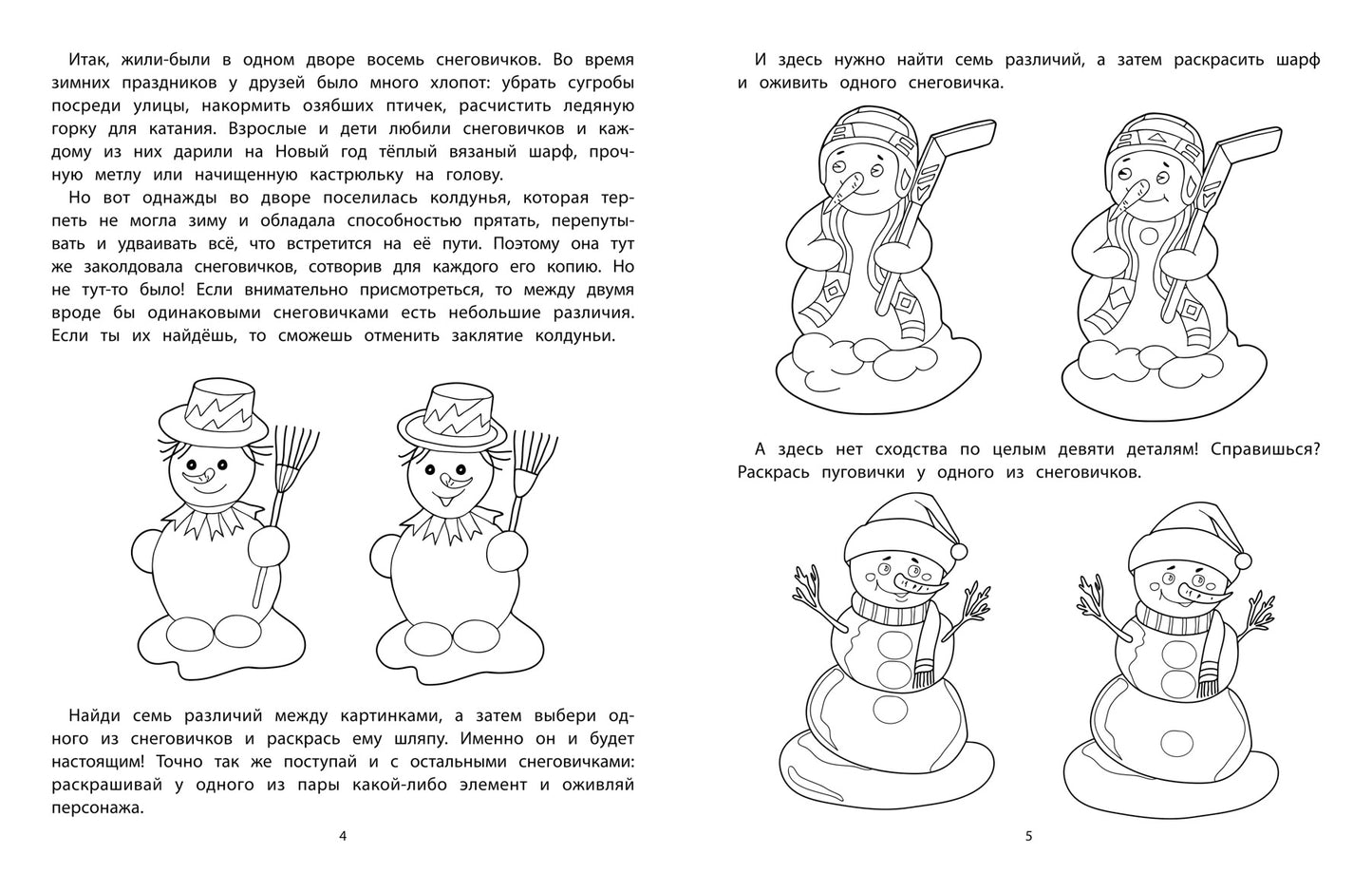 Итак, жили-были в одном дворе восемь снеговичков. Во время зимних праздников у друзей было много хлопот: убрать сугробы посреди улицы, накормить озябших птичек, расчистить ледяную горку для катания. Взрослые и дети любили снеговичков и каждому из них дарили на Новый год тёплый вязаный шарф, прочную метлу или начищенную кастрюльку на голову.

Но вот однажды во дворе поселилась колдунья, которая терпеть не могла зиму и обладала способностью прятать, перепутывать и удваивать всё, что встретится на её пути. Поэтому она тут же заколдовала снеговичков, сотворив для каждого его копию. Но не тут-то было! Если внимательно присмотреться, то между двумя вроде бы одинаковыми снеговичками есть небольшие различия. Если ты их найдёшь, то сможешь отменить заклятие колдуньи.

Найди семь различий между картинками, а затем выбери одного из снеговичков и раскрась ему шляпу. Именно он и будет настоящим! Точно так же поступай и с остальными снеговичками: раскрашивай у одного из пары какой-либо элемент и оживляй персонажа.

4

И здесь нужно найти семь различий, а затем раскрасить шарф и оживить одного снеговичка.

А здесь нет сходства по целым девяти деталям! Справишься? Раскрась пуговички у одного из снеговичков.

5