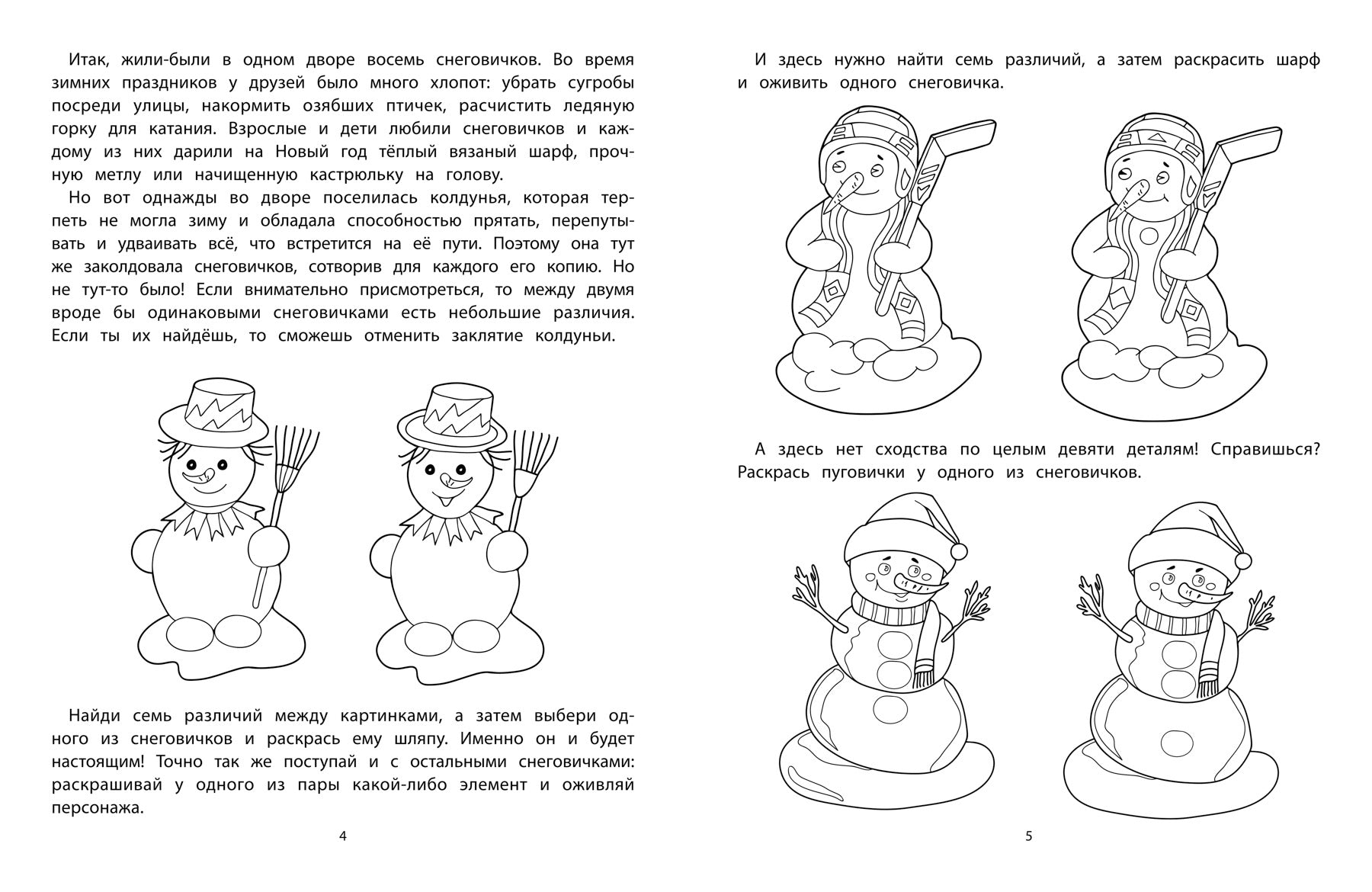 Итак, жили-были в одном дворе восемь снеговичков. Во время зимних праздников у друзей было много хлопот: убрать сугробы посреди улицы, накормить озябших птичек, расчистить ледяную горку для катания. Взрослые и дети любили снеговичков и каждому из них дарили на Новый год тёплый вязаный шарф, прочную метлу или начищенную кастрюльку на голову.

Но вот однажды во дворе поселилась колдунья, которая терпеть не могла зиму и обладала способностью прятать, перепутывать и удваивать всё, что встретится на её пути. Поэтому она тут же заколдовала снеговичков, сотворив для каждого его копию. Но не тут-то было! Если внимательно присмотреться, то между двумя вроде бы одинаковыми снеговичками есть небольшие различия. Если ты их найдёшь, то сможешь отменить заклятие колдуньи.

Найди семь различий между картинками, а затем выбери одного из снеговичков и раскрась ему шляпу. Именно он и будет настоящим! Точно так же поступай и с остальными снеговичками: раскрашивай у одного из пары какой-либо элемент и оживляй персонажа.

4

И здесь нужно найти семь различий, а затем раскрасить шарф и оживить одного снеговичка.

А здесь нет сходства по целым девяти деталям! Справишься? Раскрась пуговички у одного из снеговичков.

5