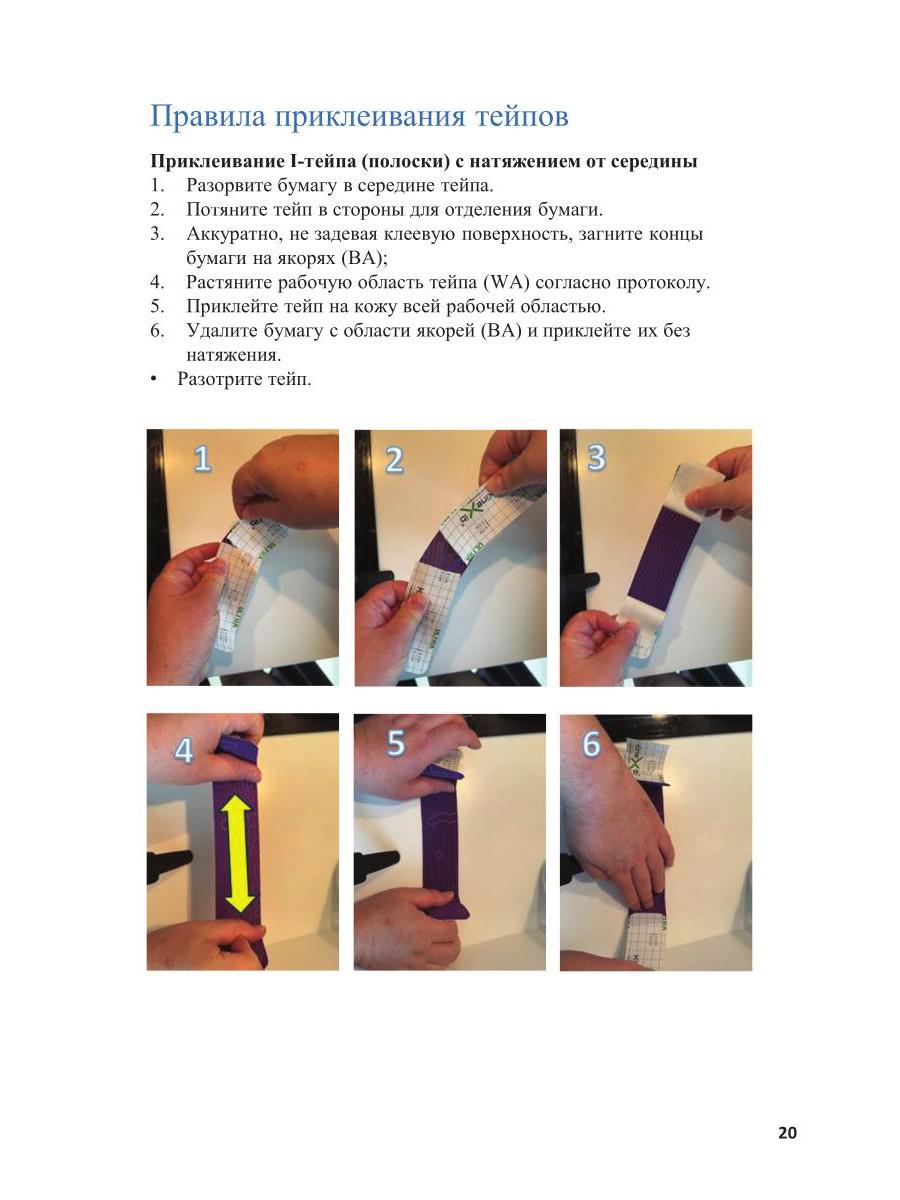 Правила приклеивания тейпов

**Приклеивание I-тейпа (полоски) с натяжением от середины**

1. Разорвите бумагу в середине тейпа.
2. Потяните тейп в стороны для отделения бумаги.
3. Аккуратно, не задевая клеевую поверхность, загните концы бумаги на якорях (BA);
4. Растяните рабочую область тейпа (WA) согласно протоколу.
5. Приклейте тейп на кожу всей рабочей областью.
6. Удалите бумагу с области якорей (BA) и приклейте их без натяжения.

• Разотрите тейп.

1

2

3

4

5

6

20