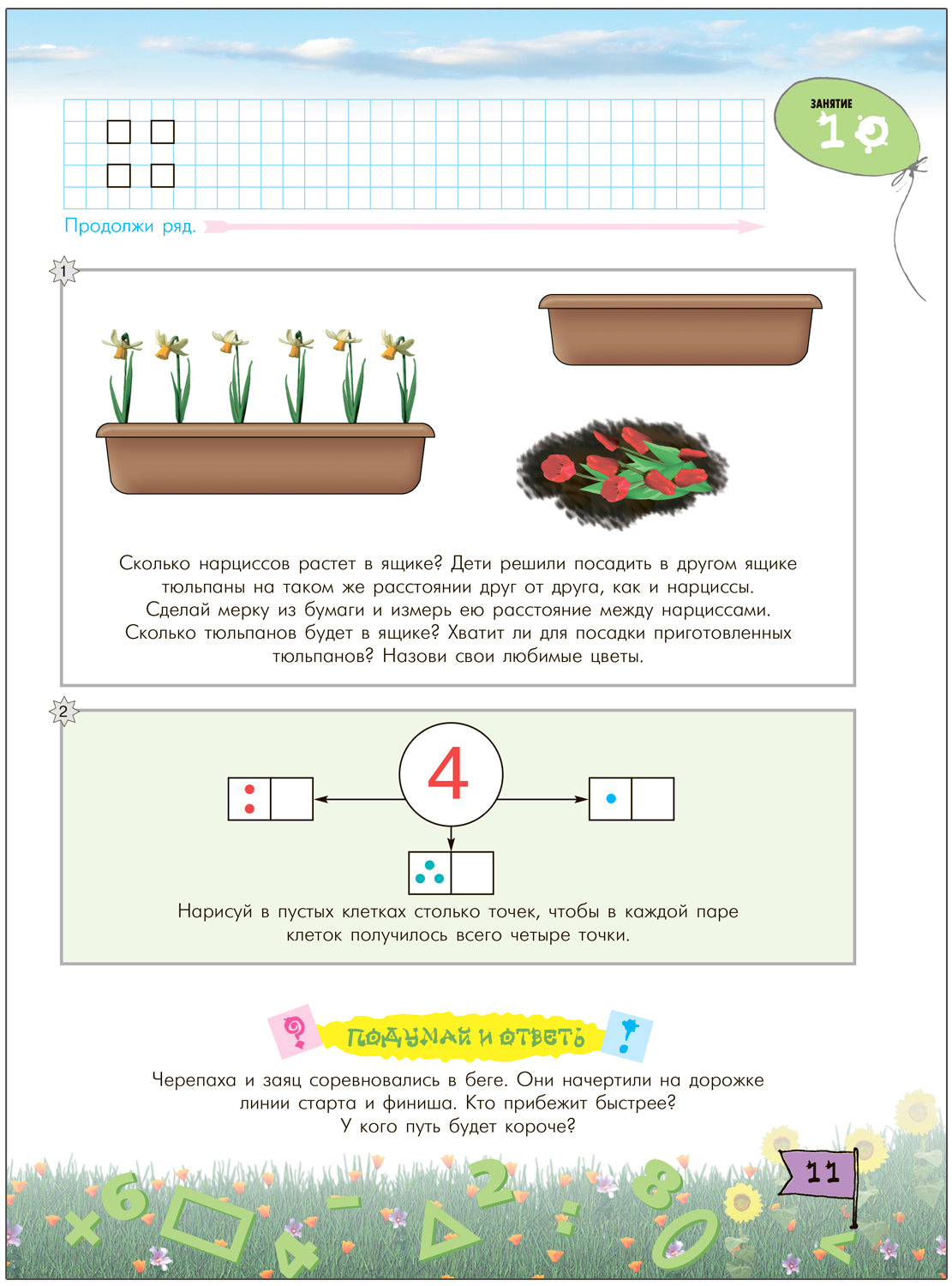 ЗАНЯТИЕ 10

Продолжи ряд.

1

Сколько нарциссов растет в ящике? Дети решили посадить в другом ящике тюльпаны на таком же расстоянии друг от друга, как и нарциссы. Сделай мерку из бумаги и измерь ею расстояние между нарциссами. Сколько тюльпанов будет в ящике? Хватит ли для посадки приготовленных тюльпанов? Назови свои любимые цветы.

2

4

Нарисуй в пустых клетках столько точек, чтобы в каждой паре клеток получилось всего четыре точки.

ПОДУМАЙ И ОТВЕТЬ

Черепаха и заяц соревновались в беге. Они начертили на дорожке линии старта и финиша. Кто прибежит быстрее? У кого путь будет короче?

11