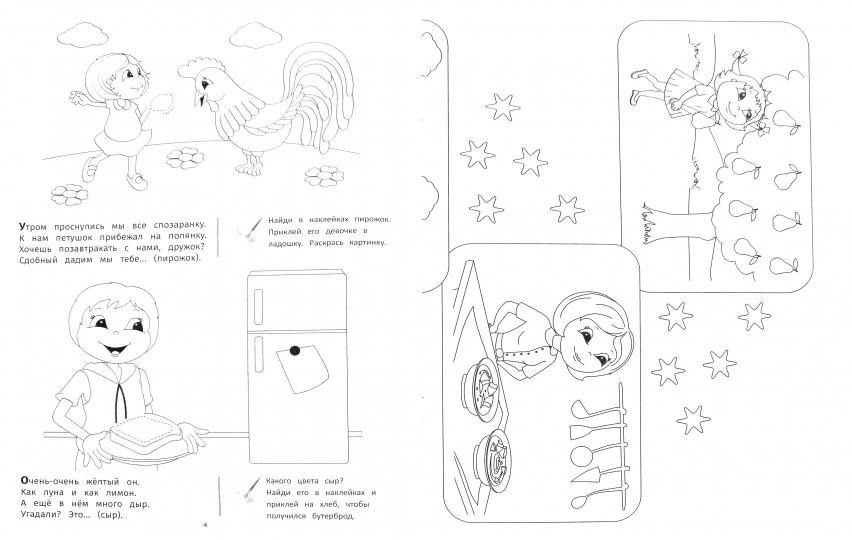 Утром проснулись мы все спозаранку.
К нам петушок прибежал на полянку.
Хочешь позавтракать с нами, дружок?
Сдобный дадим мы тебе... (пирожок).

Найди в наклейках пирожок. Приклей его девочке в ладошку. Раскрась картинку.

Очень-очень жёлтый он.
Как луна и как лимон.
А ещё в нём много дыр.
Угадали? Это... (сыр).

Какого цвета сыр? Найди его в наклейках и приклей на хлеб, чтобы получился бутерброд.

4