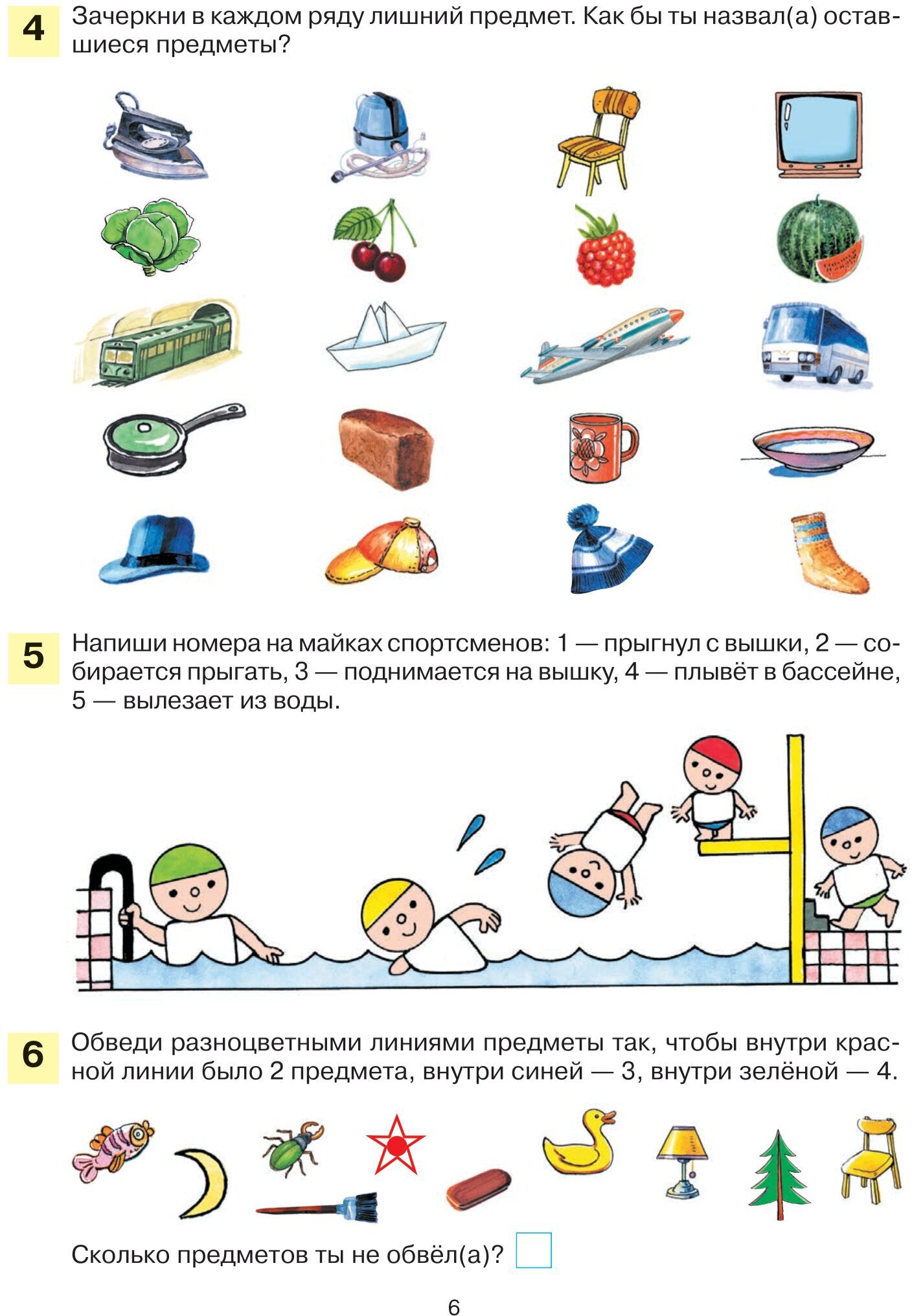 4 Зачеркни в каждом ряду лишний предмет. Как бы ты назвал(а) оставшиеся предметы?

5 Напиши номера на майках спортсменов: 1 — прыгнул с вышки, 2 — собирается прыгать, 3 — поднимается на вышку, 4 — плывёт в бассейне, 5 — вылезает из воды.

6 Обведи разноцветными линиями предметы так, чтобы внутри красной линии было 2 предмета, внутри синей — 3, внутри зелёной — 4.

Сколько предметов ты не обвёл(а)?

6