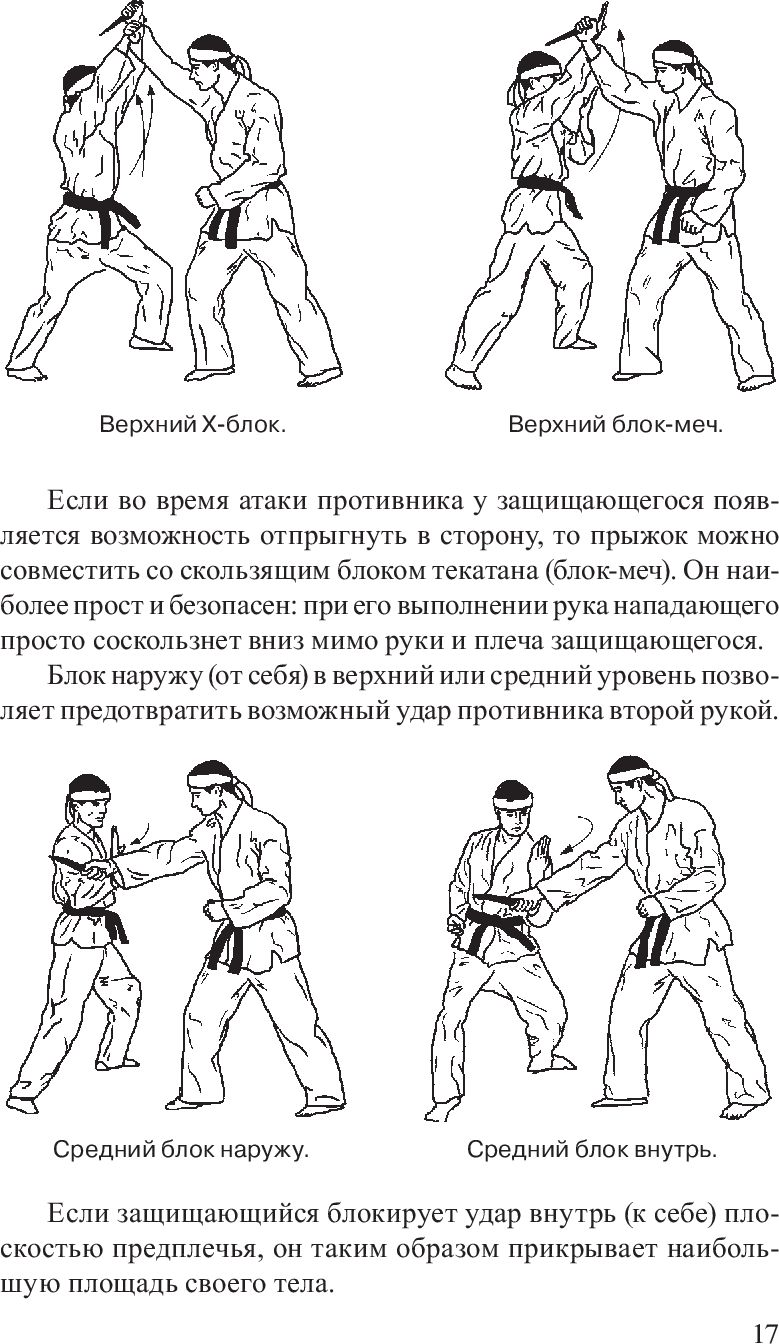 Верхний Х-блок.

Верхний блок-меч.

Если во время атаки противника у защищающегося появляется возможность отпрыгнуть в сторону, то прыжок можно совместить со скользящим блоком текатана (блок-меч). Он наиболее прост и безопасен: при его выполнении рука нападающего просто соскользнет вниз мимо руки и плеча защищающегося.

Блок наружу (от себя) в верхний или средний уровень позволяет предотвратить возможный удар противника второй рукой.

Средний блок наружу.

Средний блок внутрь.

Если защищающийся блокирует удар внутрь (к себе) плоскостью предплечья, он таким образом прикрывает наибольшую площадь своего тела.

17