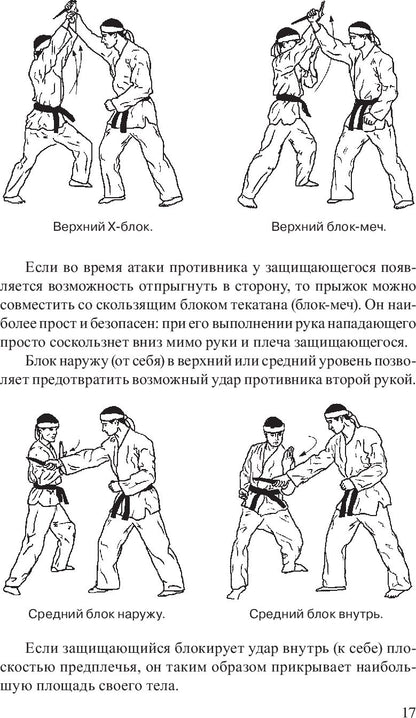 Верхний Х-блок.

Верхний блок-меч.

Если во время атаки противника у защищающегося появляется возможность отпрыгнуть в сторону, то прыжок можно совместить со скользящим блоком текатана (блок-меч). Он наиболее прост и безопасен: при его выполнении рука нападающего просто соскользнет вниз мимо руки и плеча защищающегося.

Блок наружу (от себя) в верхний или средний уровень позволяет предотвратить возможный удар противника второй рукой.

Средний блок наружу.

Средний блок внутрь.

Если защищающийся блокирует удар внутрь (к себе) плоскостью предплечья, он таким образом прикрывает наибольшую площадь своего тела.

17