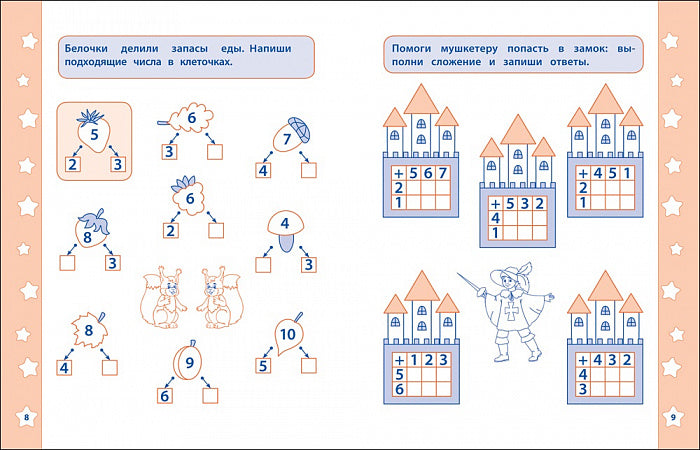 Белочки делили запасы еды. Напиши подходящие числа в клеточках.

5
2 3

6
3

7
4

6
2

8
3

4
3

8
4

9
6

10
5

8

Помоги мушкетеру попасть в замок: выполни сложение и запиши ответы.

| + | 5 | 6 | 7 |
|---|---|---|---|
| 2 | | | |
| 1 | | | |

| + | 5 | 3 | 2 |
|---|---|---|---|
| 4 | | | |
| 1 | | | |

| + | 4 | 5 | 1 |
|---|---|---|---|
| 2 | | | |
| 1 | | | |

| + | 1 | 2 | 3 |
|---|---|---|---|
| 5 | | | |
| 6 | | | |

| + | 4 | 3 | 2 |
|---|---|---|---|
| 4 | | | |
| 3 | | | |

9