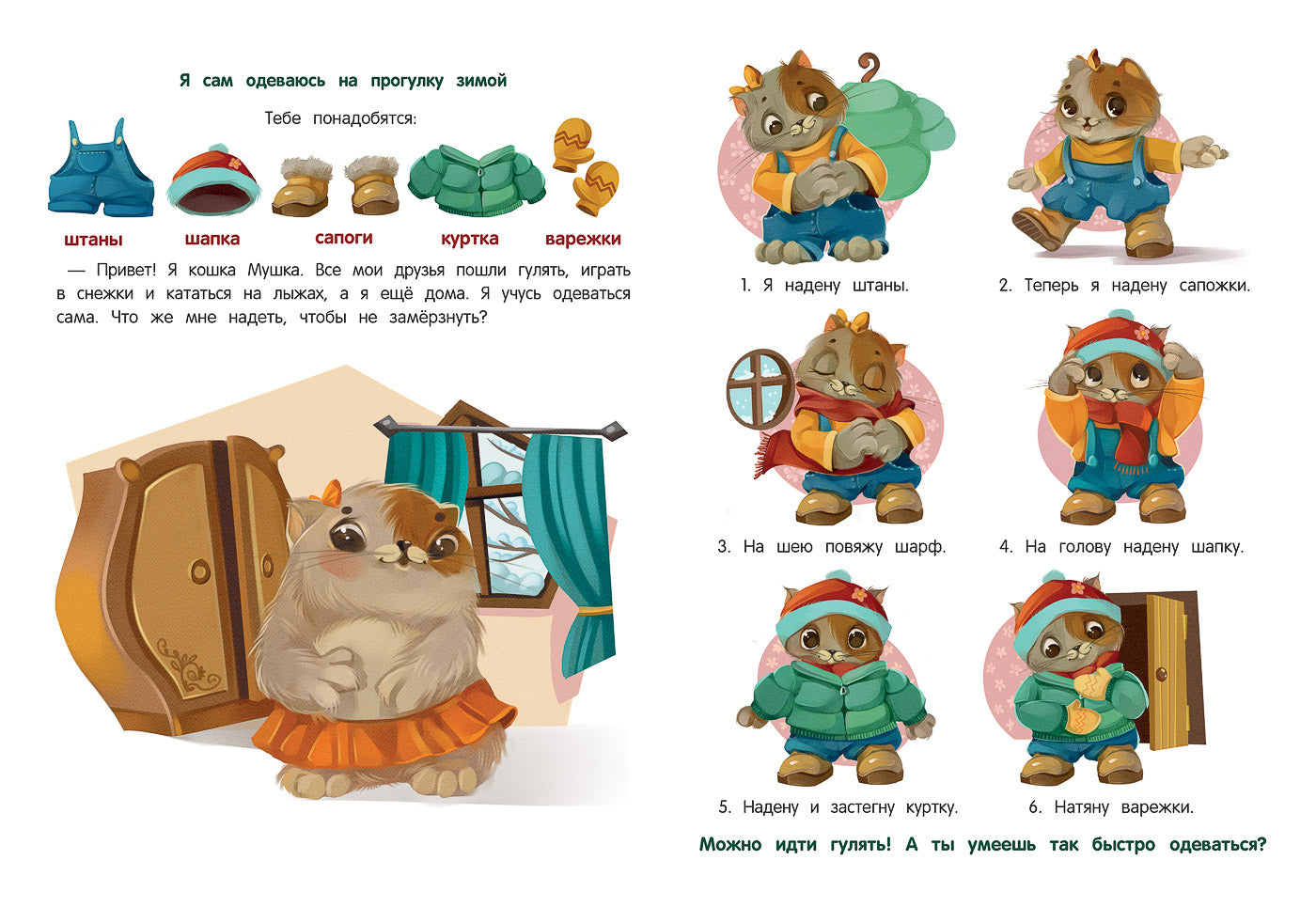 Я сам одеваюсь на прогулку зимой

Тебе понадобятся:

штаны шапка сапоги куртка варежки

— Привет! Я кошка Мушка. Все мои друзья пошли гулять, играть в снежки и кататься на лыжах, а я ещё дома. Я учусь одеваться сама. Что же мне надеть, чтобы не замёрзнуть?

1. Я надену штаны.

2. Теперь я надену сапожки.

3. На шею повяжу шарф.

4. На голову надену шапку.

5. Надену и застегну куртку.

6. Натяну варежки.

Можно идти гулять! А ты умеешь так быстро одеваться?