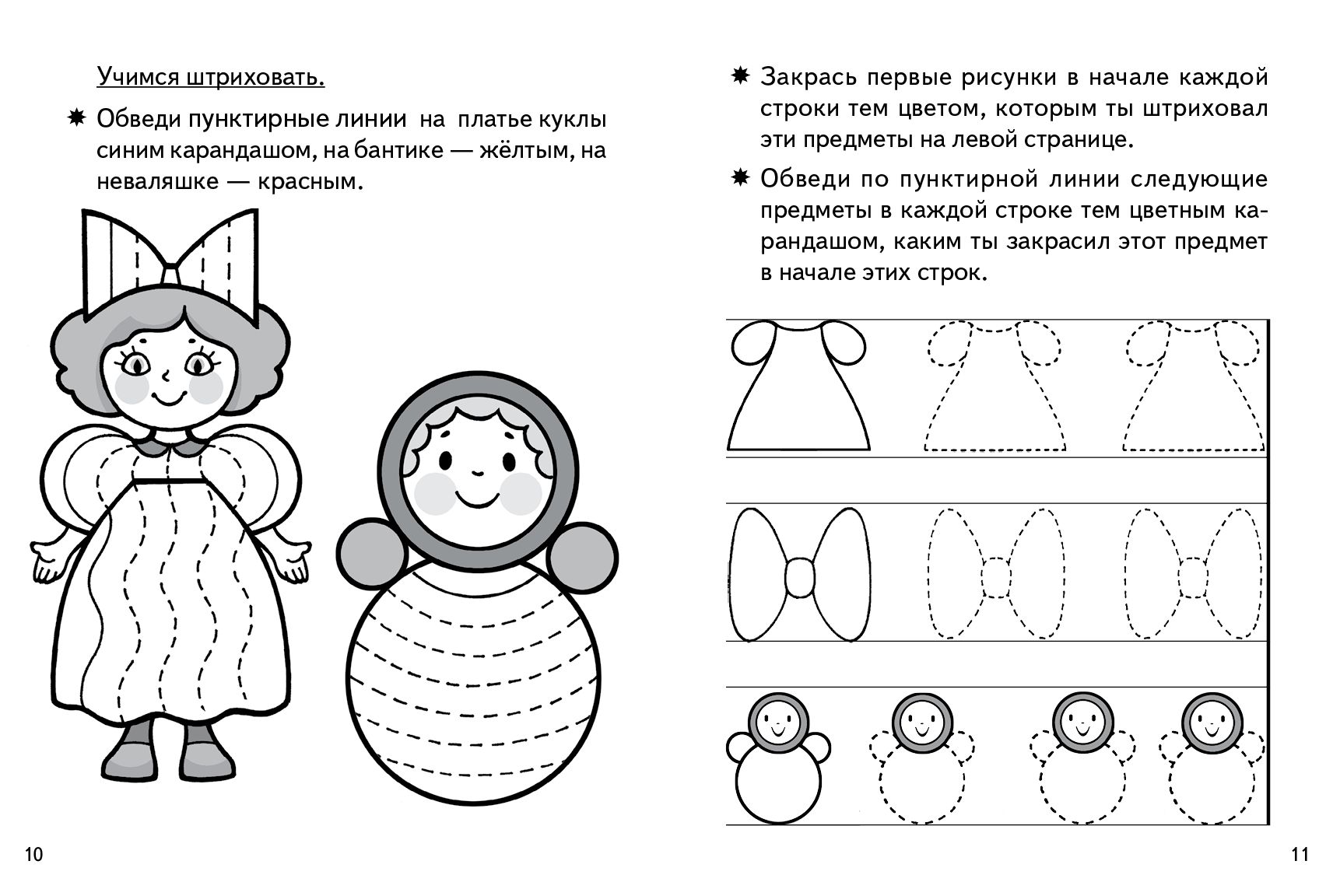 Учимся штриховать.

✷ Обведи пунктирные линии на платье куклы синим карандашом, на бантике — жёлтым, на неваляшке — красным.

10

✷ Закрась первые рисунки в начале каждой строки тем цветом, которым ты штриховал эти предметы на левой странице.

✷ Обведи по пунктирной линии следующие предметы в каждой строке тем цветным карандашом, каким ты закрасил этот предмет в начале этих строк.

11