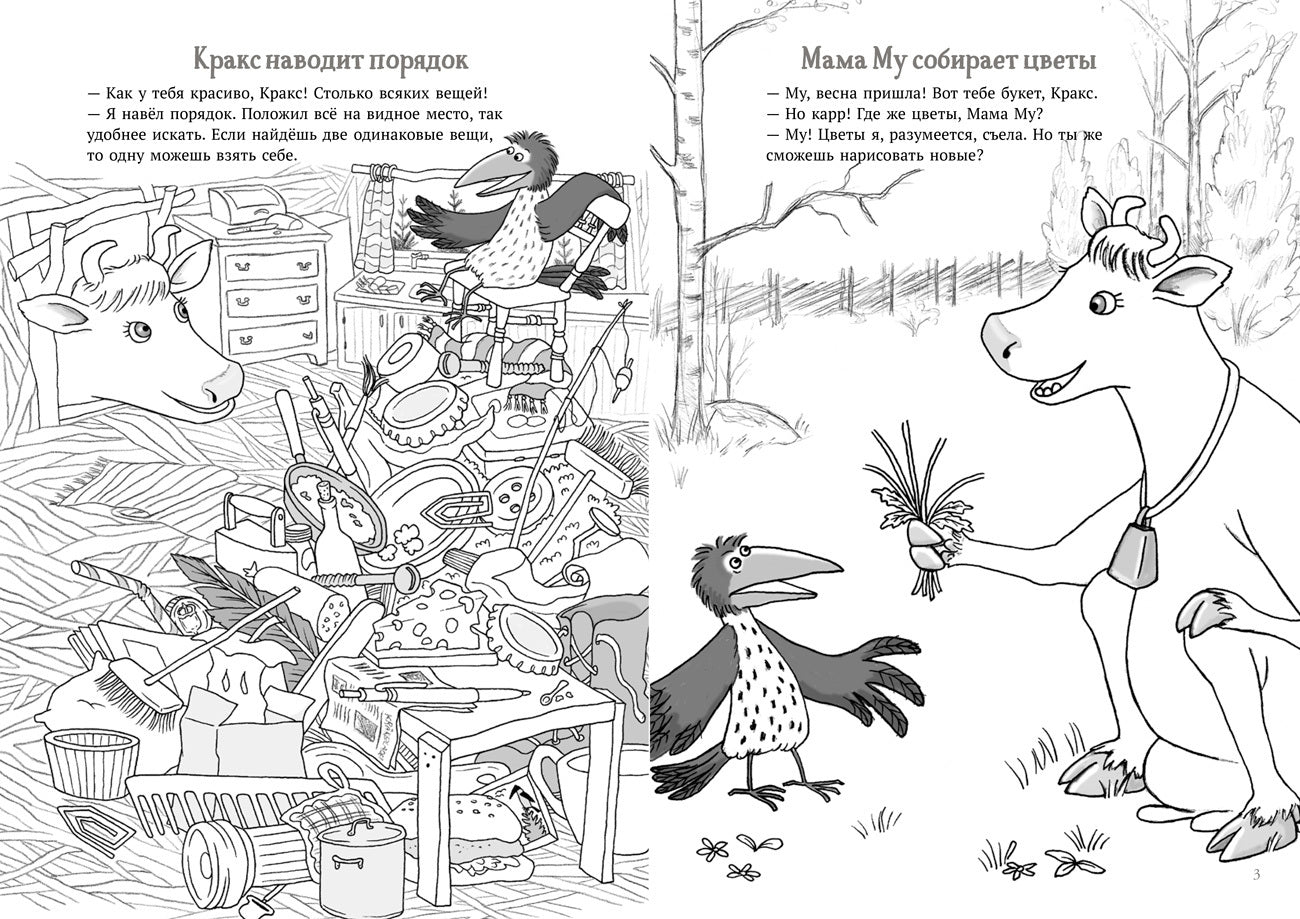 Кракс наводит порядок

— Как у тебя красиво, Кракс! Столько всяких вещей!
— Я навёл порядок. Положил всё на видное место, так удобнее искать. Если найдёшь две одинаковые вещи, то одну можешь взять себе.

Мама Му собирает цветы

— Му, весна пришла! Вот тебе букет, Кракс.
— Но карр! Где же цветы, Мама Му?
— Му! Цветы я, разумеется, съела. Но ты же сможешь нарисовать новые?

3