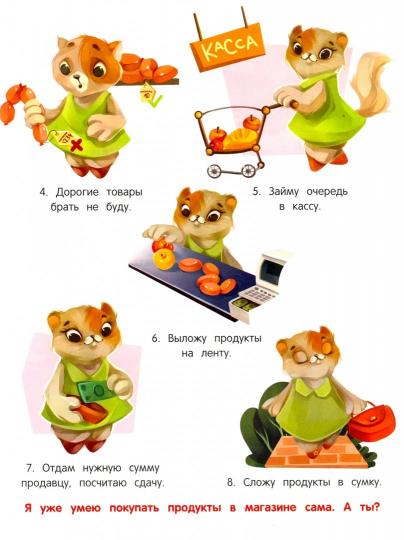 КАССА

4. Дорогие товары брать не буду.

5. Займу очередь в кассу.

6. Выложу продукты на ленту.

7. Отдам нужную сумму продавцу, посчитаю сдачу.

8. Сложу продукты в сумку.

Я уже умею покупать продукты в магазине сама. А ты?