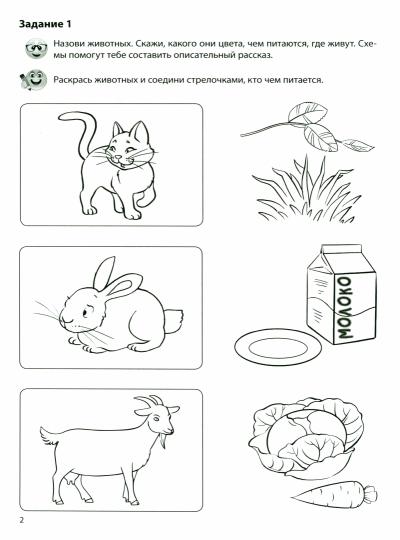 Задание 1

Назови животных. Скажи, какого они цвета, чем питаются, где живут. Схемы помогут тебе составить описательный рассказ.

Раскрась животных и соедини стрелочками, кто чем питается.

МОЛОКО

2