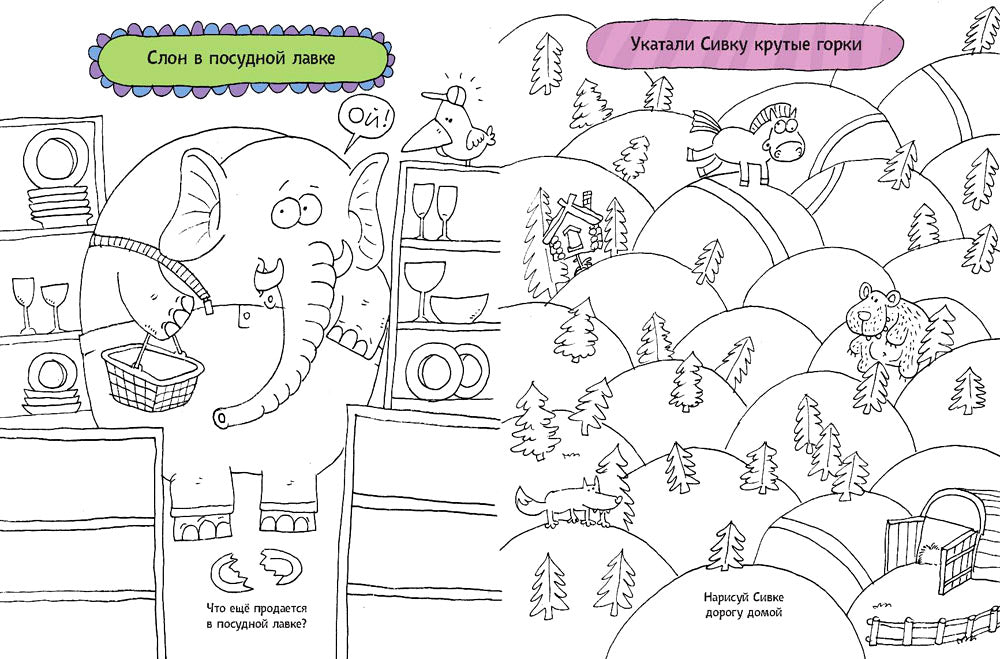 Слон в посудной лавке

Ой!

Что ещё продается в посудной лавке?

Укатали Сивку крутые горки

Нарисуй Сивке дорогу домой