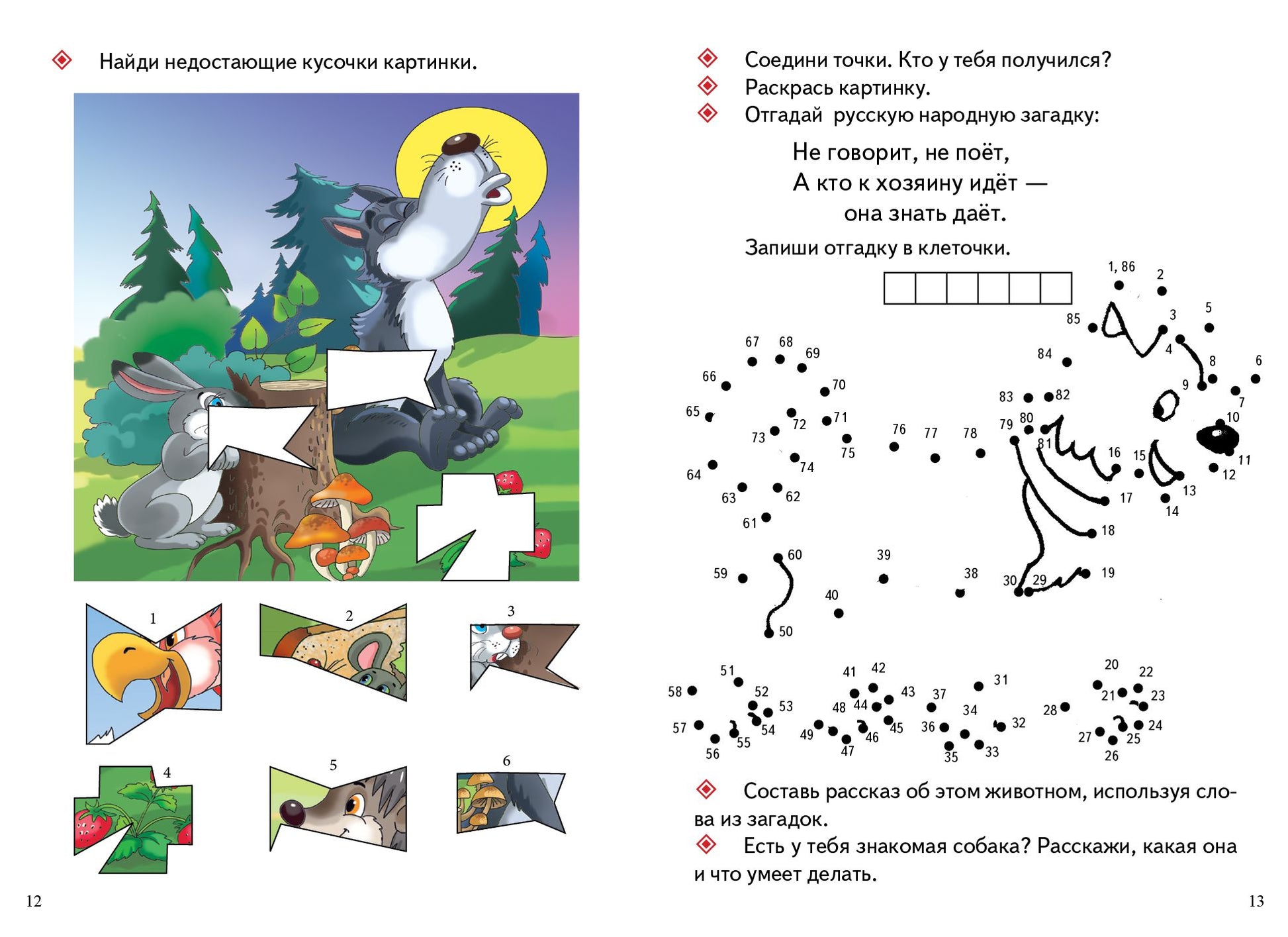 Найди недостающие кусочки картинки.

1 2 3

4 5 6

12

Соедини точки. Кто у тебя получился?
Раскрась картинку.
Отгадай русскую народную загадку:

Не говорит, не поёт,
А кто к хозяину идёт —
она знать даёт.

Запиши отгадку в клеточки.

1, 86 2 3 4 5 6 7 8 9 10 11 12 13 14 15 16 17 18 19 20 21 22 23 24 25 26 27 28 29 30 31 32 33 34 35 36 37 38 39 40 41 42 43 44 45 46 47 48 49 50 51 52 53 54 55 56 57 58 59 60 61 62 63 64 65 66 67 68 69 70 71 72 73 74 75 76 77 78 79 80 81 82 83 84 85

Составь рассказ об этом животном, используя слова из загадок.
Есть у тебя знакомая собака? Расскажи, какая она и что умеет делать.

13