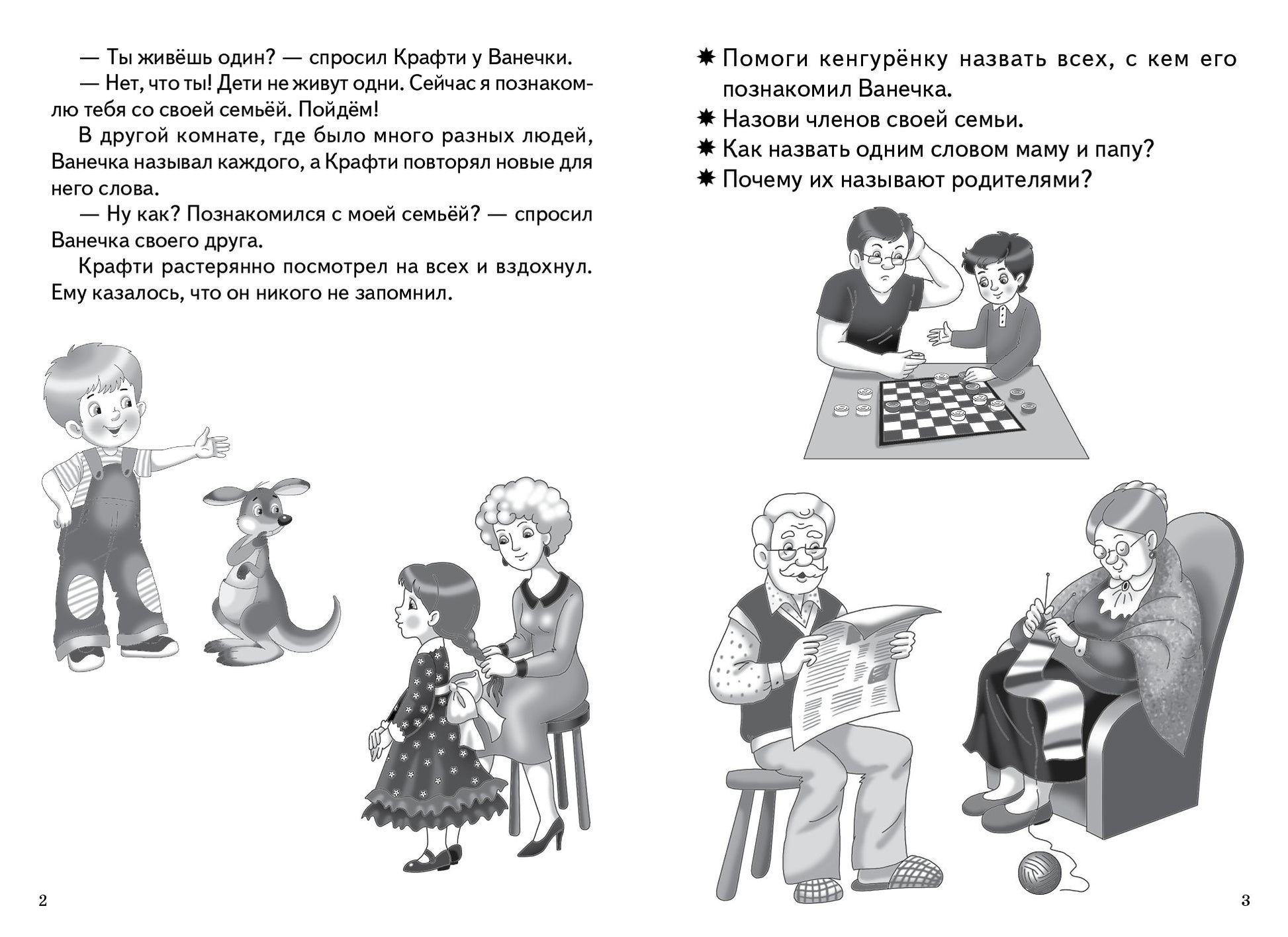 — Ты живёшь один? — спросил Крафти у Ванечки.

— Нет, что ты! Дети не живут одни. Сейчас я познакомлю тебя со своей семьёй. Пойдём!

В другой комнате, где было много разных людей, Ванечка называл каждого, а Крафти повторял новые для него слова.

— Ну как? Познакомился с моей семьёй? — спросил Ванечка своего друга.

Крафти растерянно посмотрел на всех и вздохнул. Ему казалось, что он никого не запомнил.

2

✸ Помоги кенгурёнку назвать всех, с кем его познакомил Ванечка.
✸ Назови членов своей семьи.
✸ Как назвать одним словом маму и папу?
✸ Почему их называют родителями?

3