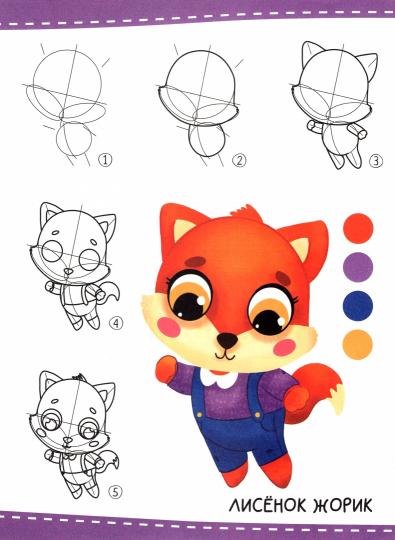 ①
②
③
④
⑤
ЛИСЁНОК ЖОРИК