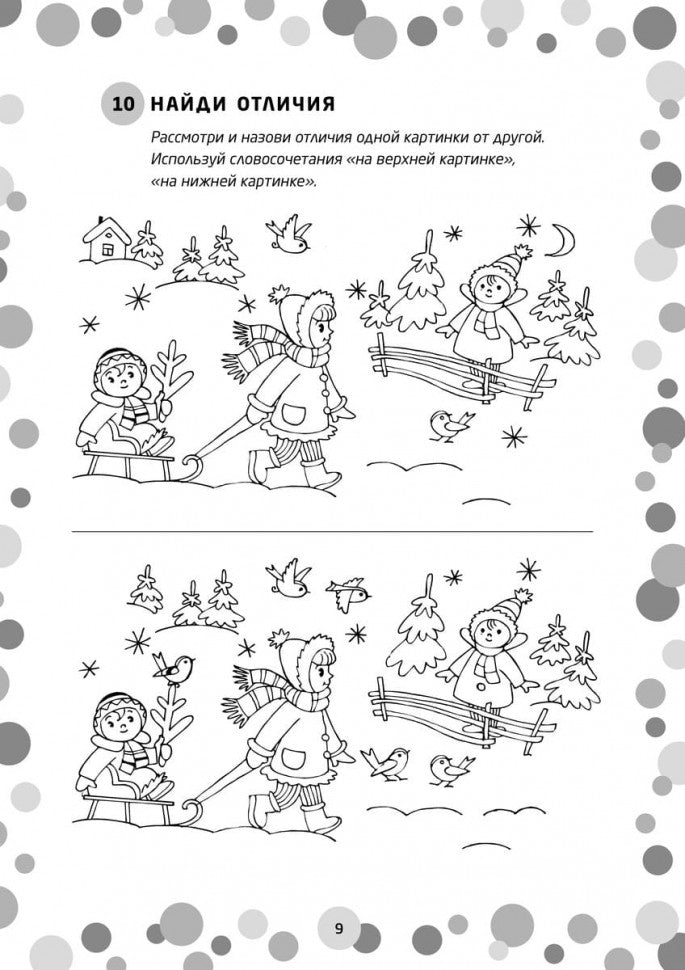 10 НАЙДИ ОТЛИЧИЯ

Рассмотри и назови отличия одной картинки от другой. Используй словосочетания «на верхней картинке», «на нижней картинке».

9