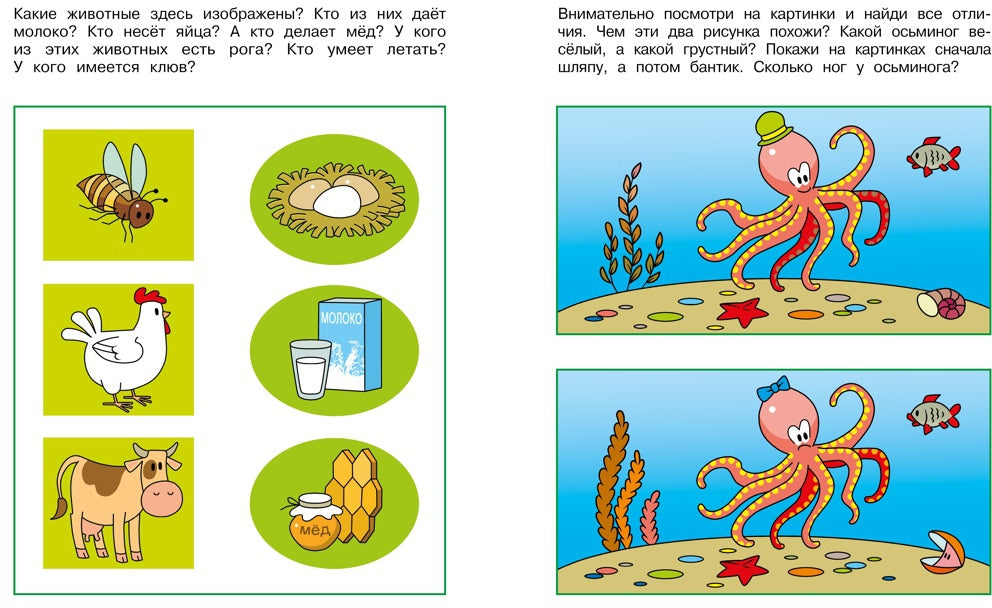 Какие животные здесь изображены? Кто из них даёт молоко? Кто несёт яйца? А кто делает мёд? У кого из этих животных есть рога? Кто умеет летать? У кого имеется клюв?

МОЛОКО

мёд

Внимательно посмотри на картинки и найди все отличия. Чем эти два рисунка похожи? Какой осьминог весёлый, а какой грустный? Покажи на картинках сначала шляпу, а потом бантик. Сколько ног у осьминога?