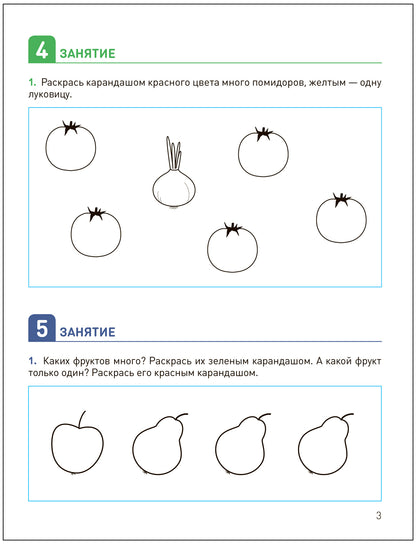 4 ЗАНЯТИЕ

1. Раскрась карандашом красного цвета много помидоров, желтым — одну луковицу.

5 ЗАНЯТИЕ

1. Каких фруктов много? Раскрась их зеленым карандашом. А какой фрукт только один? Раскрась его красным карандашом.

3