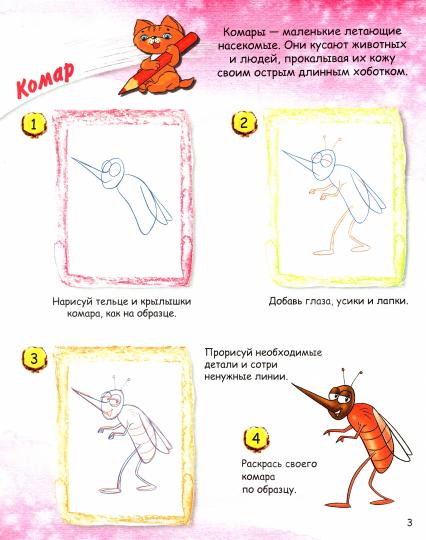 Комар

Комары — маленькие летающие насекомые. Они кусают животных и людей, прокалывая их кожу своим острым длинным хоботком.

1

Нарисуй тельце и крылышки комара, как на образце.

2

Добавь глаза, усики и лапки.

3

Прорисуй необходимые детали и сотри ненужные линии.

4

Раскрась своего комара по образцу.

3