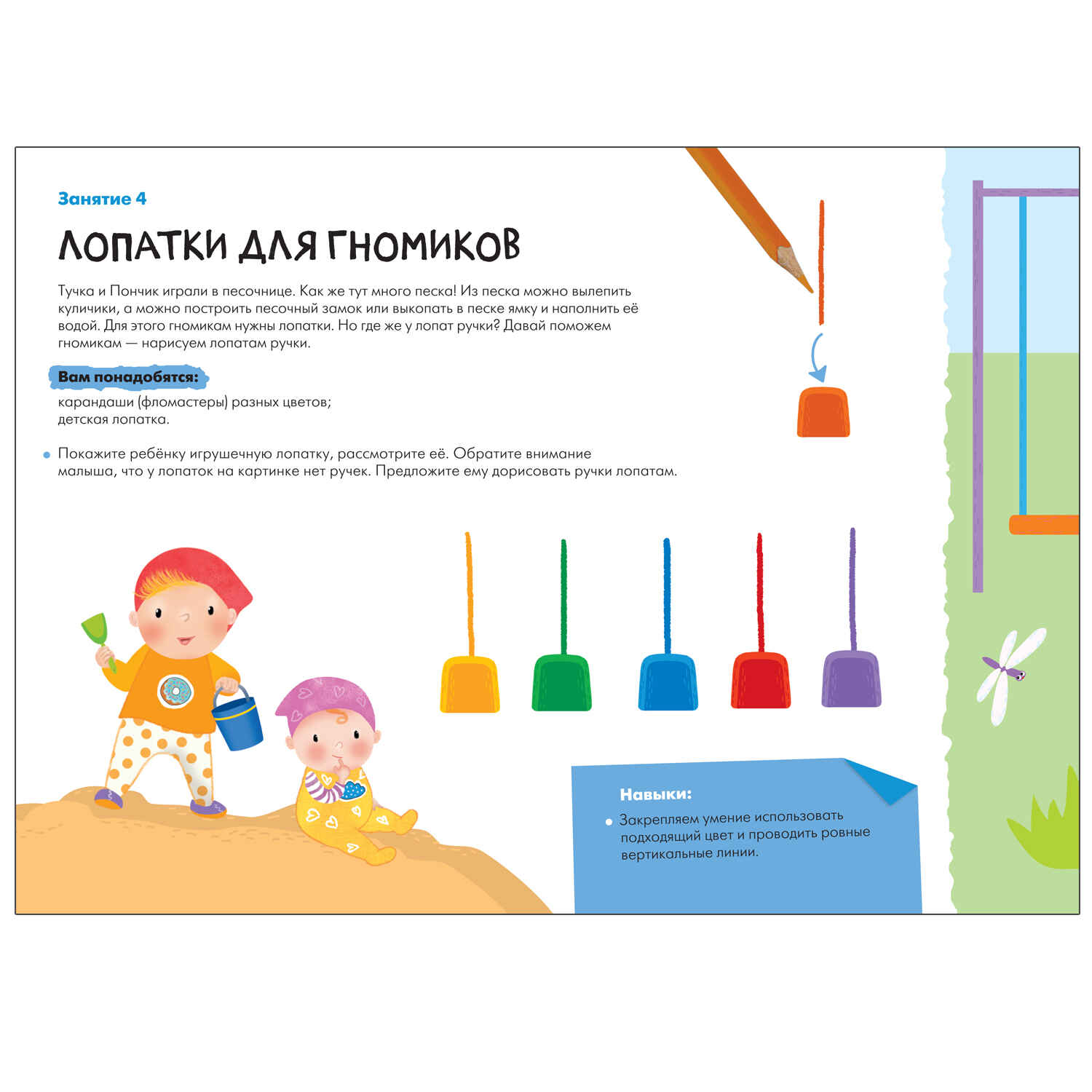 Занятие 4

ЛОПАТКИ ДЛЯ ГНОМИКОВ

Тучка и Пончик играли в песочнице. Как же тут много песка! Из песка можно вылепить куличики, а можно построить песочный замок или выкопать в песке ямку и наполнить её водой. Для этого гномикам нужны лопатки. Но где же у лопат ручки? Давай поможем гномикам — нарисуем лопатам ручки.

Вам понадобятся:
карандаши (фломастеры) разных цветов;
детская лопатка.

• Покажите ребёнку игрушечную лопатку, рассмотрите её. Обратите внимание малыша, что у лопаток на картинке нет ручек. Предложите ему дорисовать ручки лопатам.

Навыки:
• Закрепляем умение использовать подходящий цвет и проводить ровные вертикальные линии.