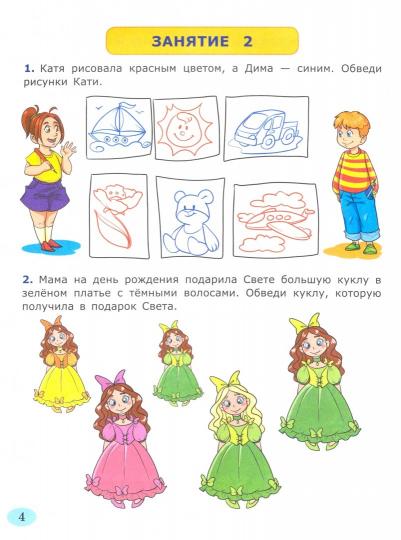 ЗАНЯТИЕ 2

1. Катя рисовала красным цветом, а Дима — синим. Обведи рисунки Кати.

2. Мама на день рождения подарила Свете большую куклу в зелёном платье с тёмными волосами. Обведи куклу, которую получила в подарок Света.

4