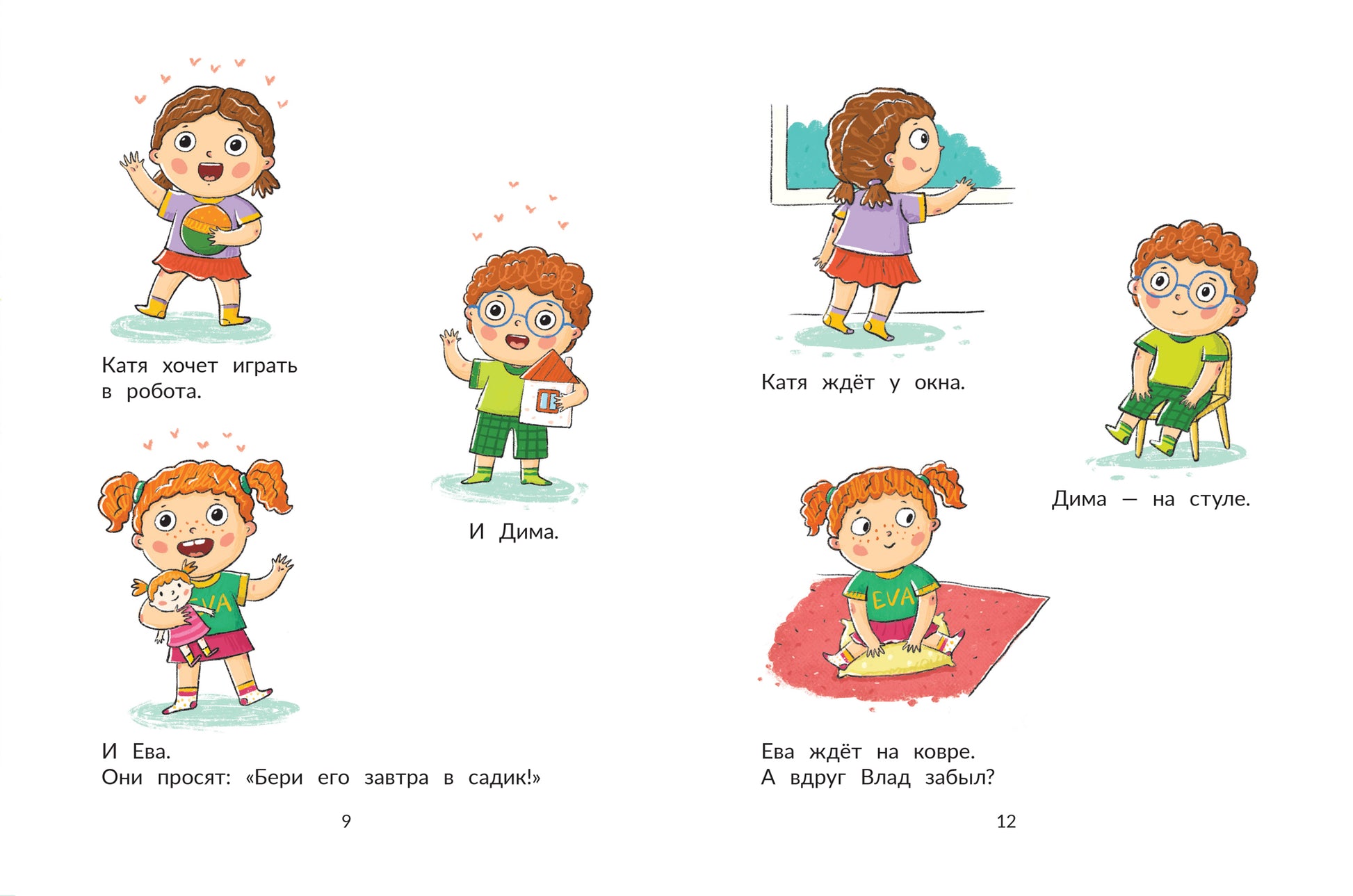 Катя хочет играть в робота.

И Дима.

EVA

И Ева.
Они просят: «Бери его завтра в садик!»

9

Катя ждёт у окна.

Дима — на стуле.

EVA

Ева ждёт на ковре.
А вдруг Влад забыл?

12