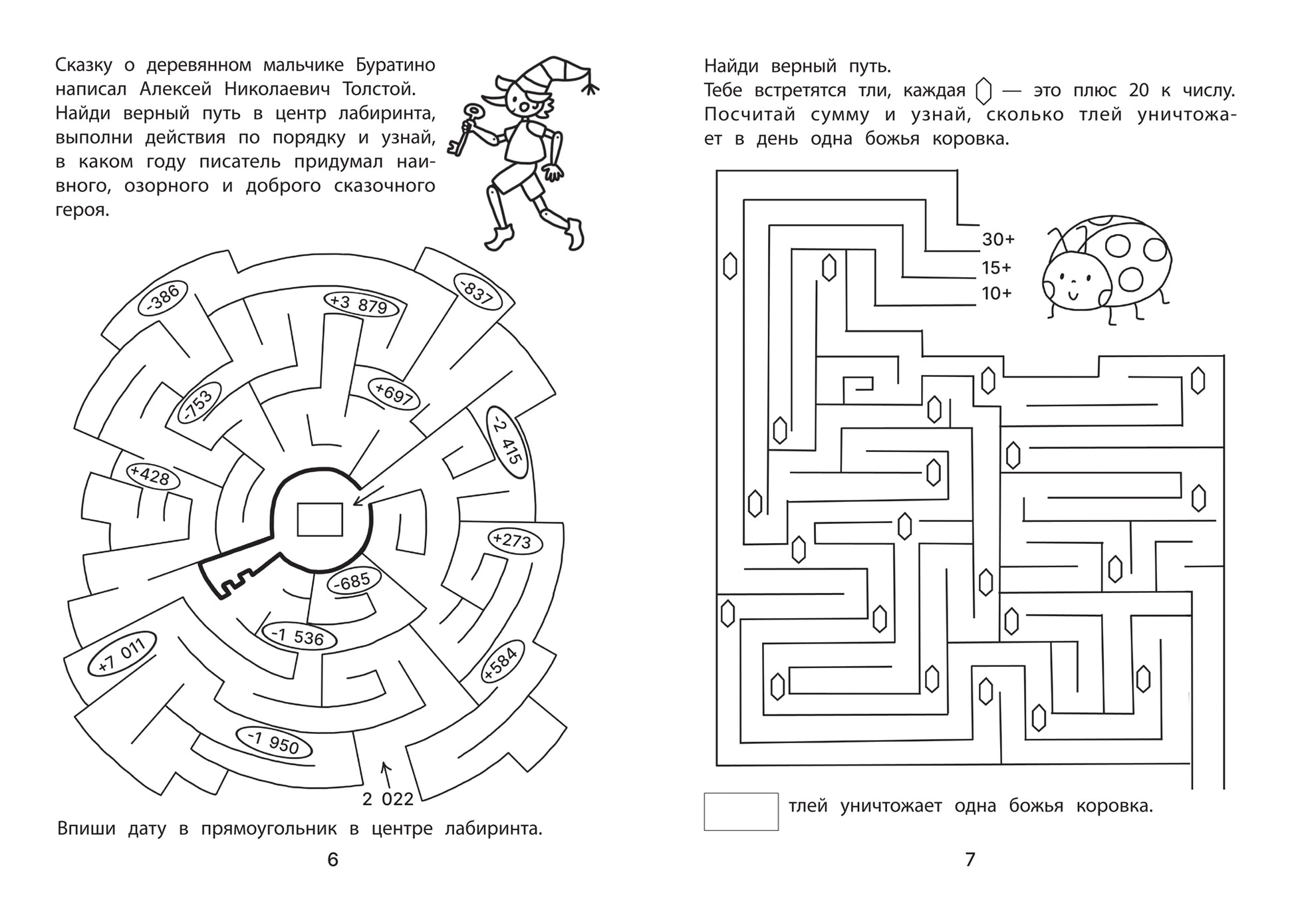 Сказку о деревянном мальчике Буратино написал Алексей Николаевич Толстой. Найди верный путь в центр лабиринта, выполни действия по порядку и узнай, в каком году писатель придумал наивного, озорного и доброго сказочного героя.

-386
+3 879
-837
-753
+697
-2 415
+428
+273
-685
-1 536
+7 011
+584
-1 950
2 022

Впиши дату в прямоугольник в центре лабиринта.

6

Найди верный путь.
Тебе встретятся тли, каждая — это плюс 20 к числу. Посчитай сумму и узнай, сколько тлей уничтожает в день одна божья коровка.

30+
15+
10+

тлей уничтожает одна божья коровка.

7