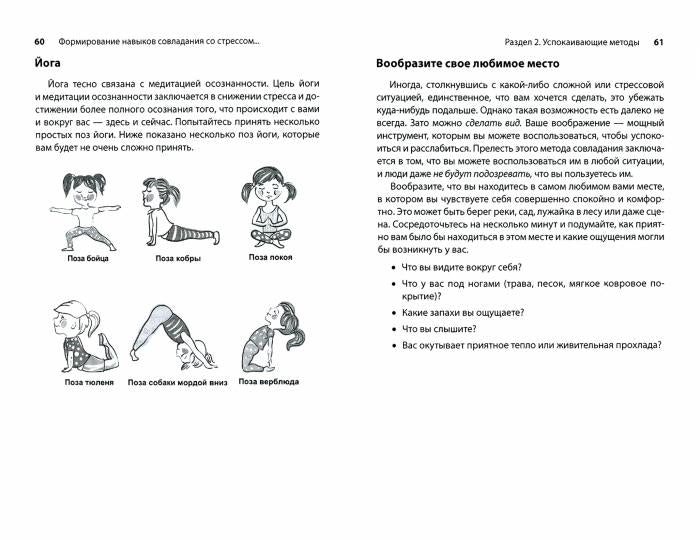 60 Формирование навыков совладания со стрессом...

Йога

Йога тесно связана с медитацией осознанности. Цель йоги и медитации осознанности заключается в снижении стресса и достижении более полного осознания того, что происходит с вами и вокруг вас — здесь и сейчас. Попытайтесь принять несколько простых поз йоги. Ниже показано несколько поз йоги, которые вам будет не очень сложно принять.

Поза бойца

Поза кобры

Поза покоя

Поза тюленя

Поза собаки мордой вниз

Поза верблюда

Раздел 2. Успокаивающие методы 61

Вообразите свое любимое место

Иногда, столкнувшись с какой-либо сложной или стрессовой ситуацией, единственное, что вам хочется сделать, это убежать куда-нибудь подальше. Однако такая возможность есть далеко не всегда. Зато можно сделать вид. Ваше воображение — мощный инструмент, которым вы можете воспользоваться, чтобы успокоиться и расслабиться. Прелесть этого метода совладания заключается в том, что вы можете воспользоваться им в любой ситуации, и люди даже не будут подозревать, что вы пользуетесь им.

Вообразите, что вы находитесь в самом любимом вами месте, в котором вы чувствуете себя совершенно спокойно и комфортно. Это может быть берег реки, сад, лужайка в лесу или даже сцена. Сосредоточьтесь на несколько минут и подумайте, как приятно вам было бы находиться в этом месте и какие ощущения могли бы возникнуть у вас.

• Что вы видите вокруг себя?

• Что у вас под ногами (трава, песок, мягкое ковровое покрытие)?

• Какие запахи вы ощущаете?

• Что вы слышите?

• Вас окутывает приятное тепло или живительная прохлада?