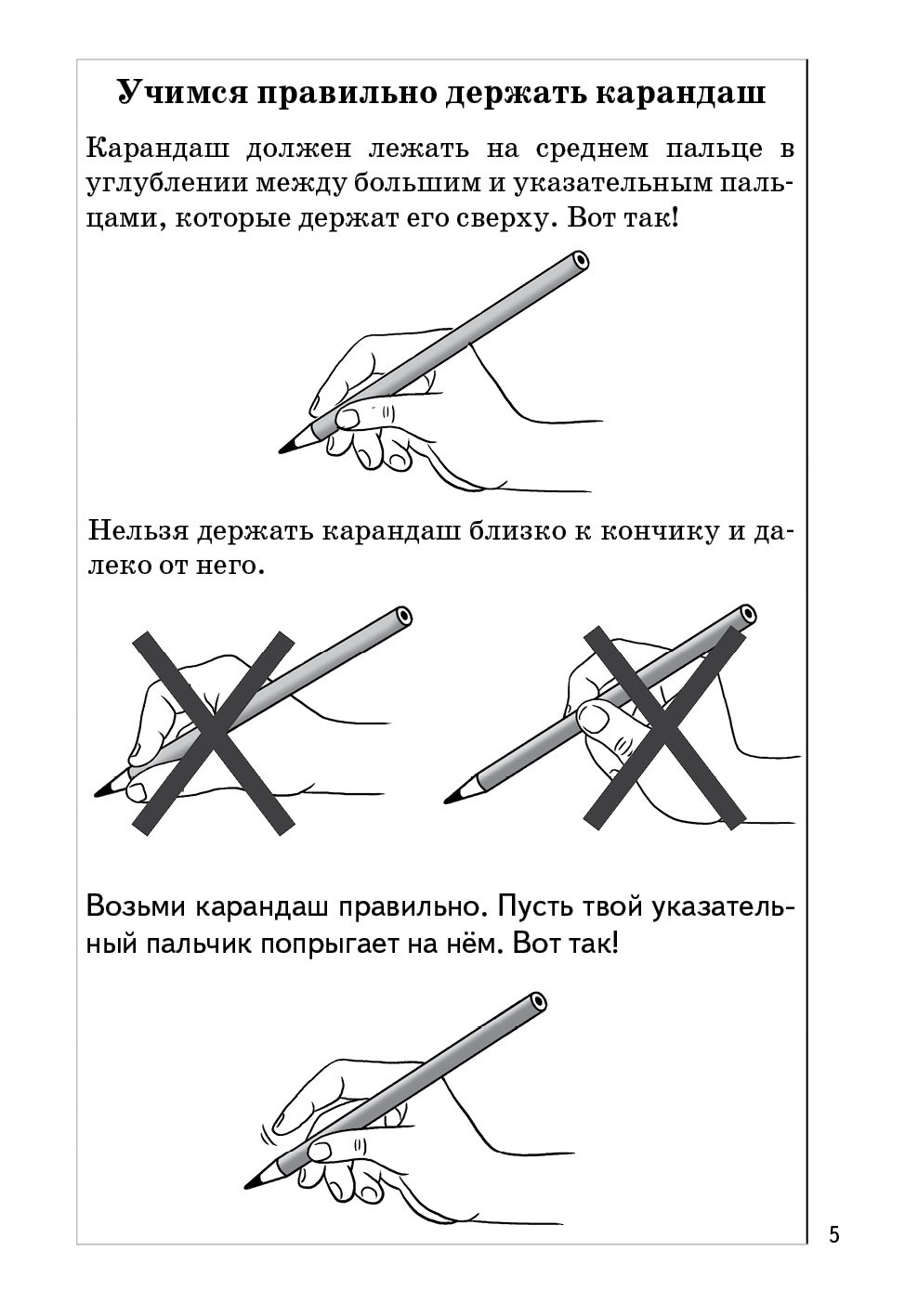 Учимся правильно держать карандаш

Карандаш должен лежать на среднем пальце в углублении между большим и указательным пальцами, которые держат его сверху. Вот так!

Нельзя держать карандаш близко к кончику и далеко от него.

Возьми карандаш правильно. Пусть твой указательный пальчик попрыгает на нём. Вот так!

5