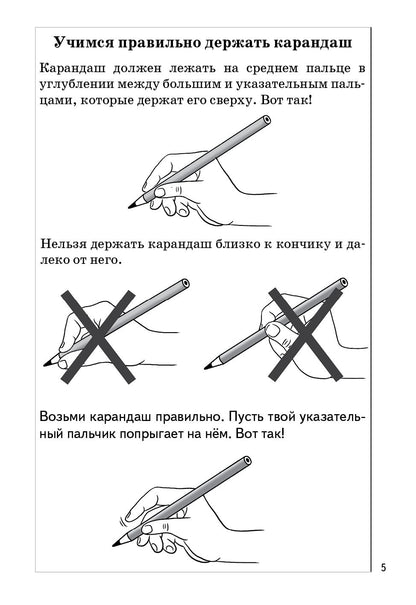 Учимся правильно держать карандаш

Карандаш должен лежать на среднем пальце в углублении между большим и указательным пальцами, которые держат его сверху. Вот так!

Нельзя держать карандаш близко к кончику и далеко от него.

Возьми карандаш правильно. Пусть твой указательный пальчик попрыгает на нём. Вот так!

5