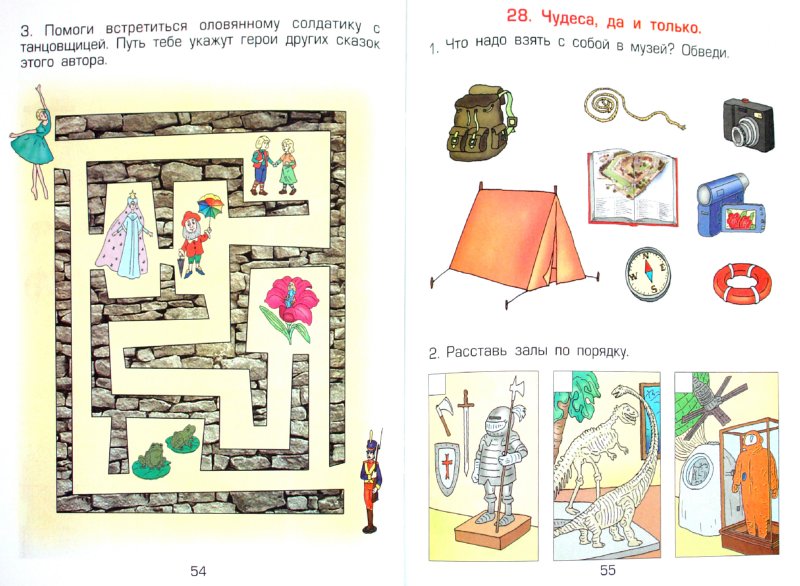 3. Помоги встретиться оловянному солдатику с танцовщицей. Путь тебе укажут герои других сказок этого автора.

54

28. Чудеса, да и только.

1. Что надо взять с собой в музей? Обведи.

2. Расставь залы по порядку.

55