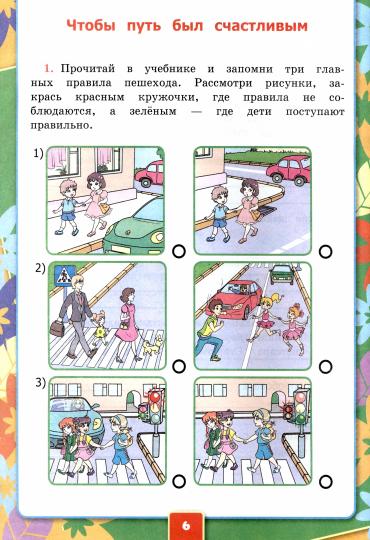 Чтобы путь был счастливым

1. Прочитай в учебнике и запомни три главных правила пешехода. Рассмотри рисунки, закрась красным кружочки, где правила не соблюдаются, а зелёным — где дети поступают правильно.

1)

2)

3)

6