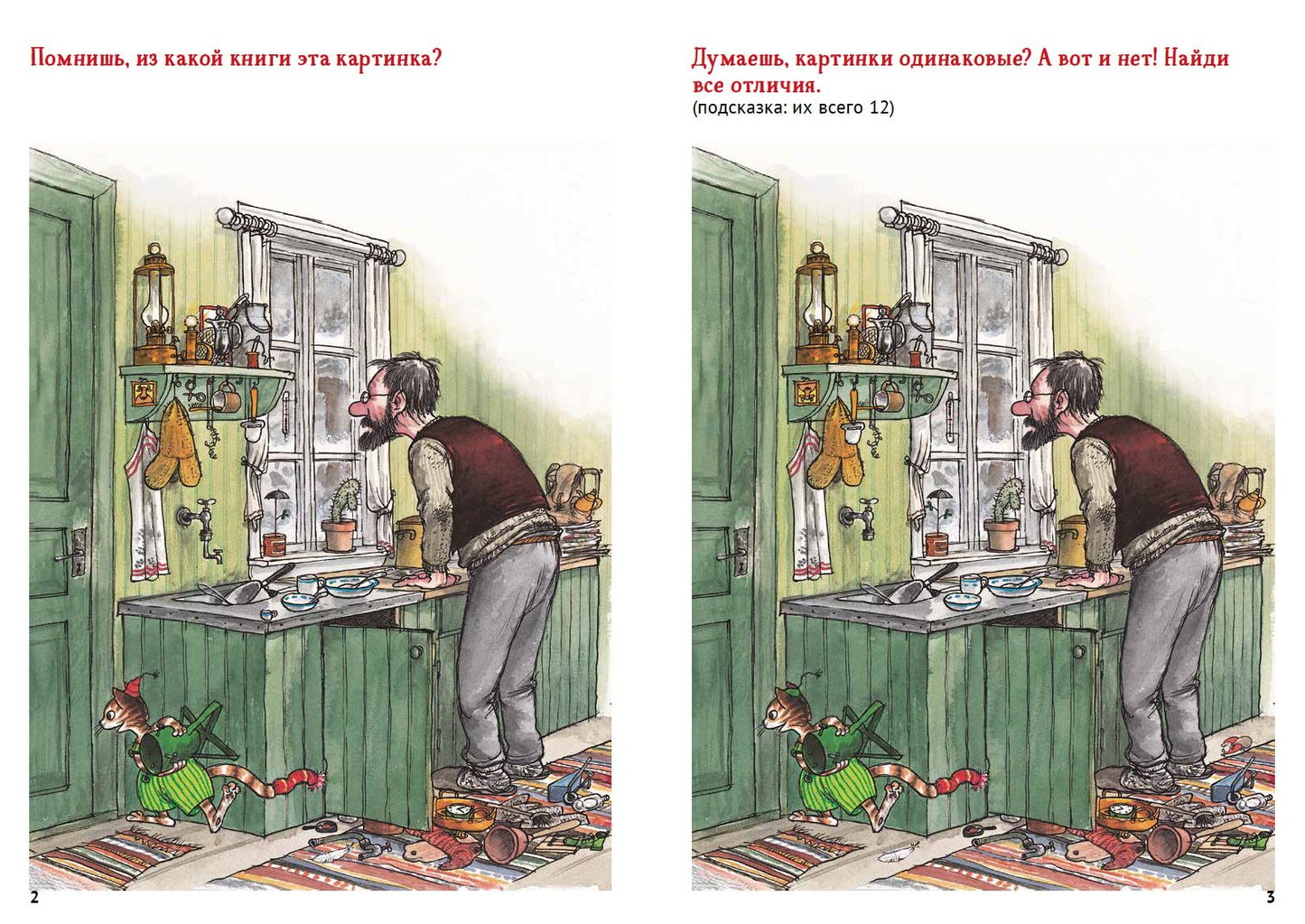 Помнишь, из какой книги эта картинка?

2

Думаешь, картинки одинаковые? А вот и нет! Найди все отличия.
(подсказка: их всего 12)

3