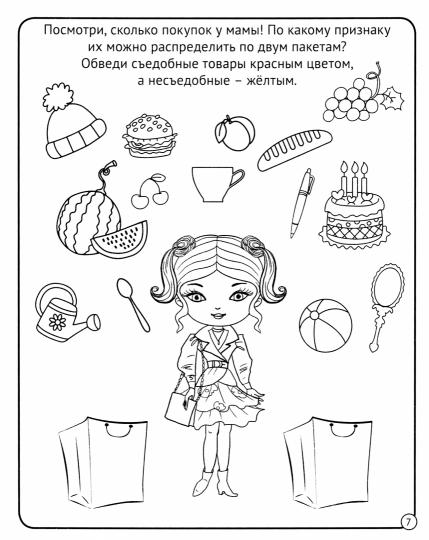 Посмотри, сколько покупок у мамы! По какому признаку их можно распределить по двум пакетам? Обведи съедобные товары красным цветом, а несъедобные – жёлтым.

7