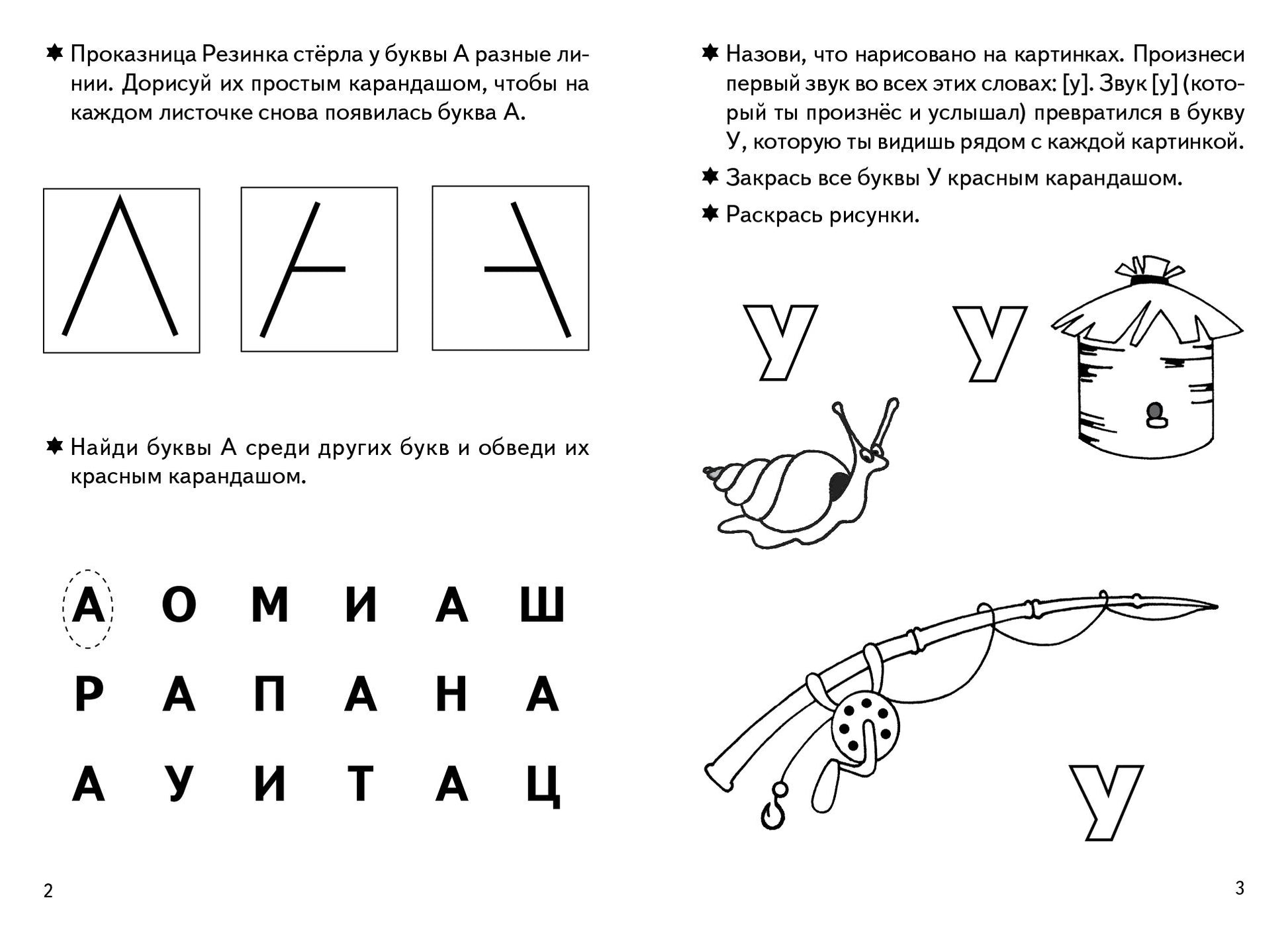 ✸ Проказница Резинка стёрла у буквы А разные линии. Дорисуй их простым карандашом, чтобы на каждом листочке снова появилась буква А.

✸ Найди буквы А среди других букв и обведи их красным карандашом.

А О М И А Ш
Р А П А Н А
А У И Т А Ц

2

✸ Назови, что нарисовано на картинках. Произнеси первый звук во всех этих словах: [у]. Звук [у] (который ты произнёс и услышал) превратился в букву У, которую ты видишь рядом с каждой картинкой.

✸ Закрась все буквы У красным карандашом.

✸ Раскрась рисунки.

У У

У

3