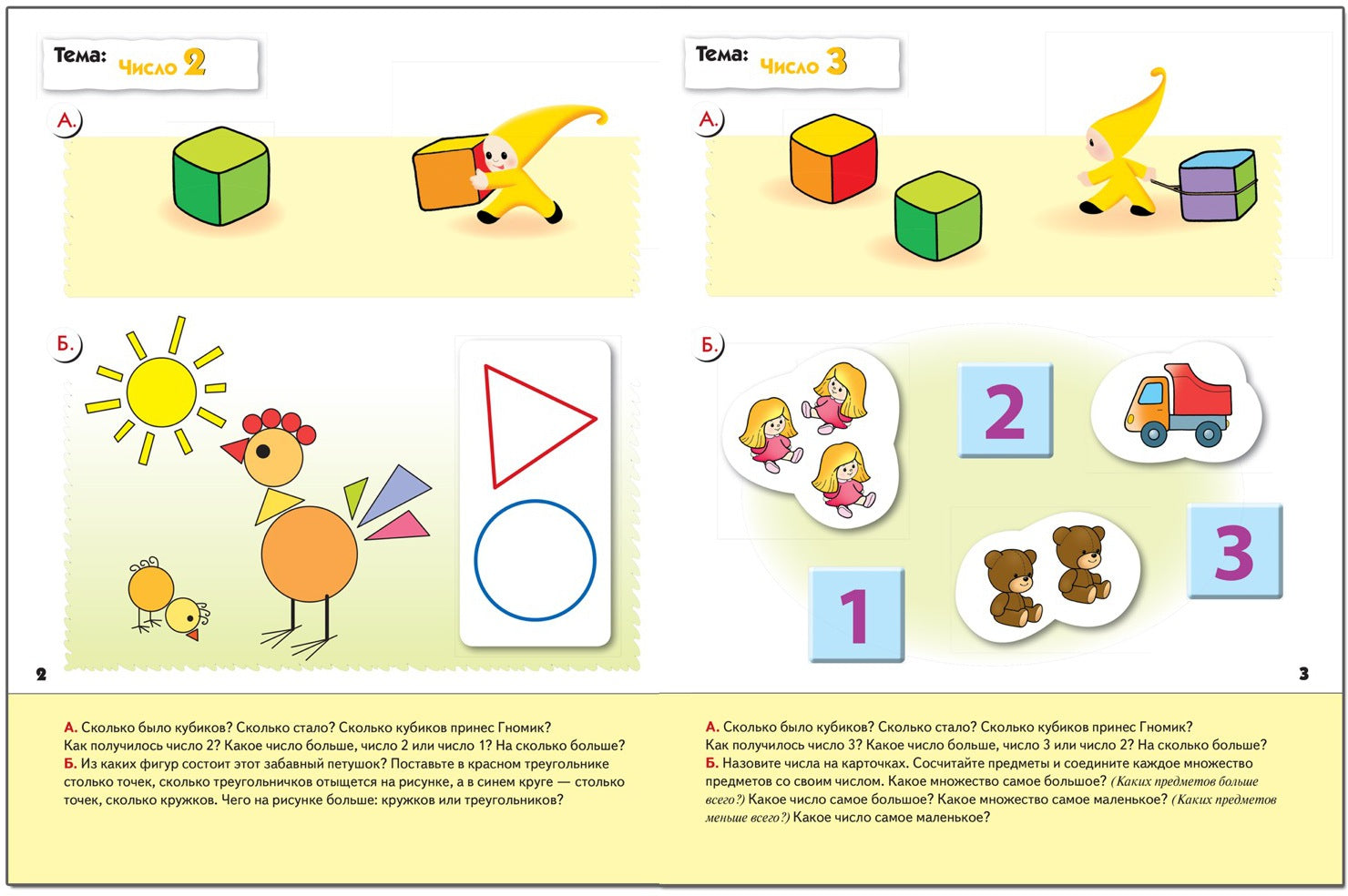 Тема: Число 2

А.

Б.

2

А. Сколько было кубиков? Сколько стало? Сколько кубиков принес Гномик? Как получилось число 2? Какое число больше, число 2 или число 1? На сколько больше?
Б. Из каких фигур состоит этот забавный петушок? Поставьте в красном треугольнике столько точек, сколько треугольничков отыщется на рисунке, а в синем круге — столько точек, сколько кружков. Чего на рисунке больше: кружков или треугольников?

Тема: Число 3

А.

Б.

2

3

1

3

А. Сколько было кубиков? Сколько стало? Сколько кубиков принес Гномик? Как получилось число 3? Какое число больше, число 3 или число 2? На сколько больше?
Б. Назовите числа на карточках. Сосчитайте предметы и соедините каждое множество предметов со своим числом. Какое множество самое большое? (Каких предметов больше всего?) Какое число самое большое? Какое множество самое маленькое? (Каких предметов меньше всего?) Какое число самое маленькое?