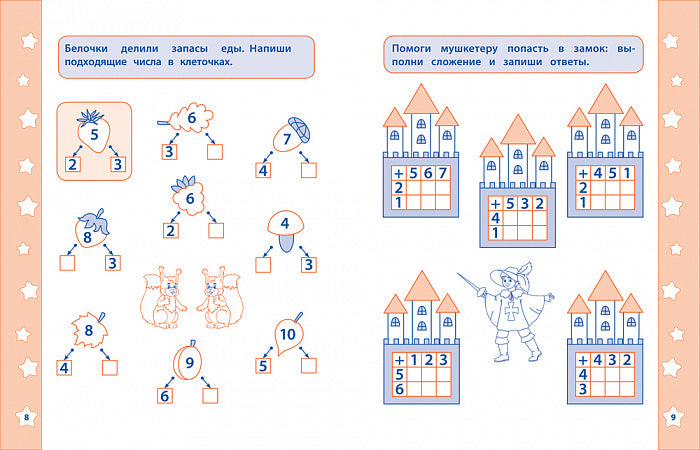 Белочки делили запасы еды. Напиши подходящие числа в клеточках.

5
2 3

6
3

7
4

6
2

8
3

4
3

8
4

9
6

10
5

8

Помоги мушкетеру попасть в замок: выполни сложение и запиши ответы.

| + | 5 | 6 | 7 |
|---|---|---|---|
| 2 | | | |
| 1 | | | |

| + | 5 | 3 | 2 |
|---|---|---|---|
| 4 | | | |
| 1 | | | |

| + | 4 | 5 | 1 |
|---|---|---|---|
| 2 | | | |
| 1 | | | |

| + | 1 | 2 | 3 |
|---|---|---|---|
| 5 | | | |
| 6 | | | |

| + | 4 | 3 | 2 |
|---|---|---|---|
| 4 | | | |
| 3 | | | |

9