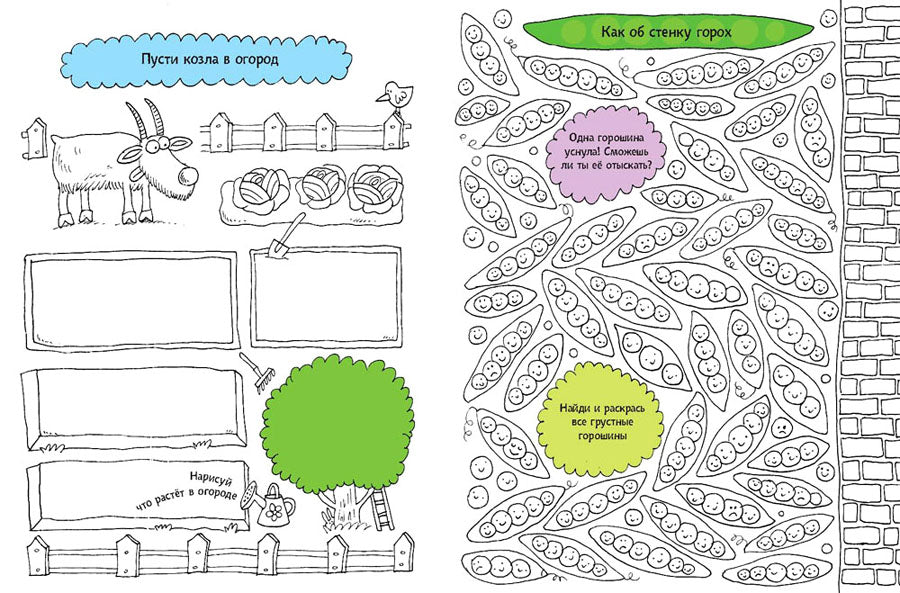 Пусти козла в огород

Нарисуй что растёт в огороде

Как об стенку горох

Одна горошина уснула! Сможешь ли ты её отыскать?

Найди и раскрась все грустные горошины