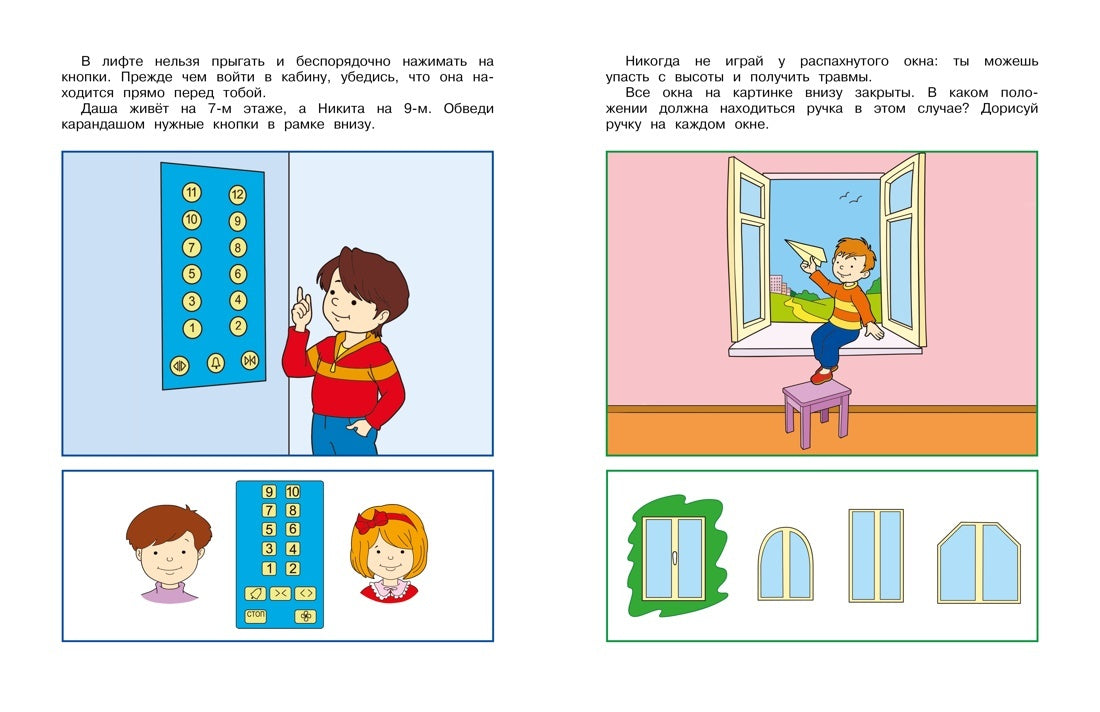 В лифте нельзя прыгать и беспорядочно нажимать на кнопки. Прежде чем войти в кабину, убедись, что она находится прямо перед тобой.

Даша живёт на 7-м этаже, а Никита на 9-м. Обведи карандашом нужные кнопки в рамке внизу.

11 12
10 9
7 8
5 6
3 4
1 2

9 10
7 8
5 6
3 4
1 2

СТОП

Никогда не играй у распахнутого окна: ты можешь упасть с высоты и получить травмы.

Все окна на картинке внизу закрыты. В каком положении должна находиться ручка в этом случае? Дорисуй ручку на каждом окне.