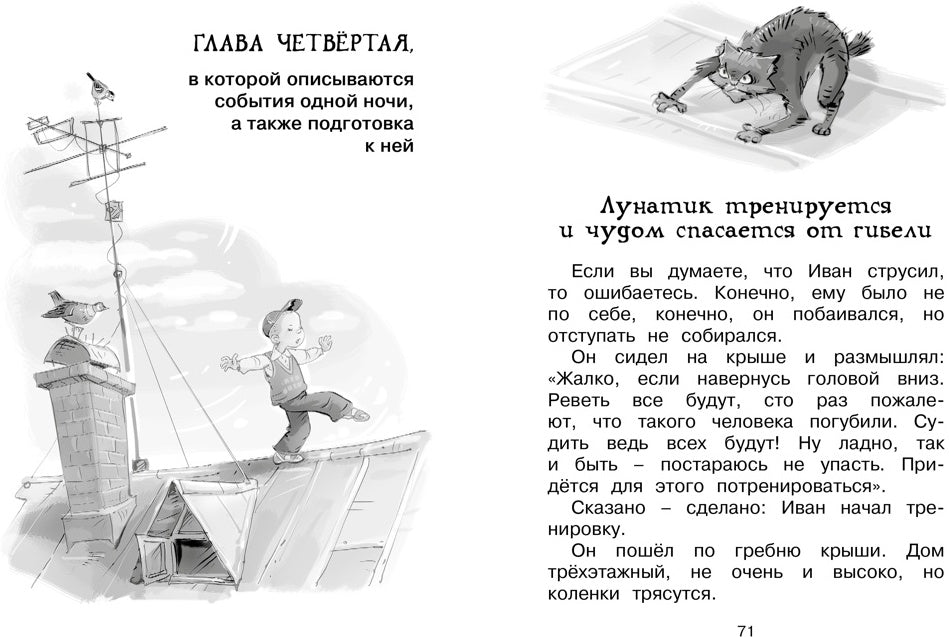 ГЛАВА ЧЕТВЁРТАЯ,

в которой описываются события одной ночи, а также подготовка к ней

Лунатик тренируется и чудом спасается от гибели

Если вы думаете, что Иван струсил, то ошибаетесь. Конечно, ему было не по себе, конечно, он побаивался, но отступать не собирался.

Он сидел на крыше и размышлял: «Жалко, если навернусь головой вниз. Реветь все будут, сто раз пожалеют, что такого человека погубили. Судить ведь всех будут! Ну ладно, так и быть – постараюсь не упасть. Придётся для этого потренироваться».

Сказано – сделано: Иван начал тренировку.

Он пошёл по гребню крыши. Дом трёхэтажный, не очень и высоко, но коленки трясутся.

71