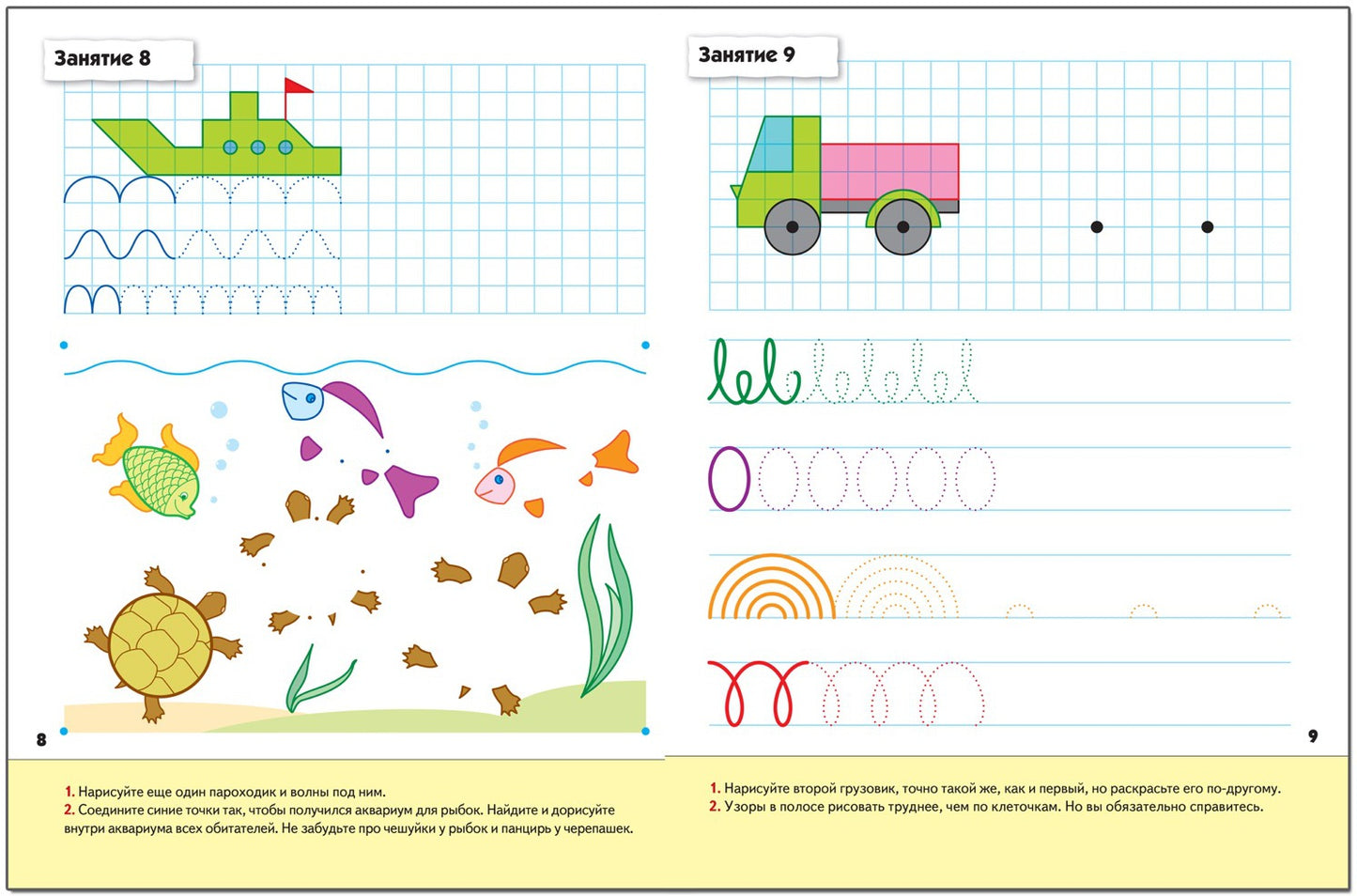 Занятие 8

8

1. Нарисуйте еще один пароходик и волны под ним.
2. Соедините синие точки так, чтобы получился аквариум для рыбок. Найдите и дорисуйте внутри аквариума всех обитателей. Не забудьте про чешуйки у рыбок и панцирь у черепашек.

Занятие 9

9

1. Нарисуйте второй грузовик, точно такой же, как и первый, но раскрасьте его по-другому.
2. Узоры в полосе рисовать труднее, чем по клеточкам. Но вы обязательно справитесь.