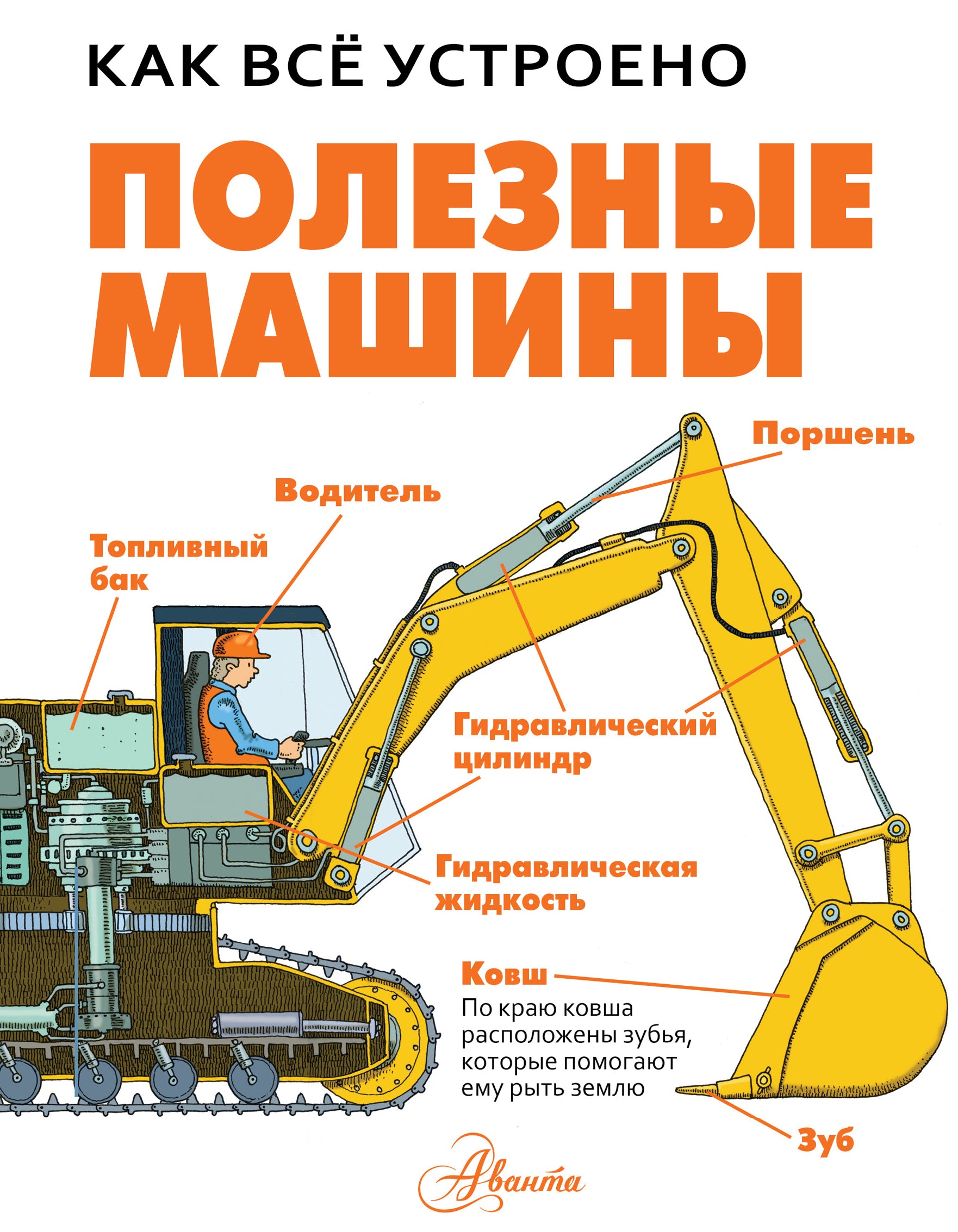 КАК ВСЁ УСТРОЕНО

ПОЛЕЗНЫЕ МАШИНЫ

Поршень

Водитель

Топливный бак

Гидравлический цилиндр

Гидравлическая жидкость

Ковш
По краю ковша расположены зубья, которые помогают ему рыть землю

Зуб

Аванта