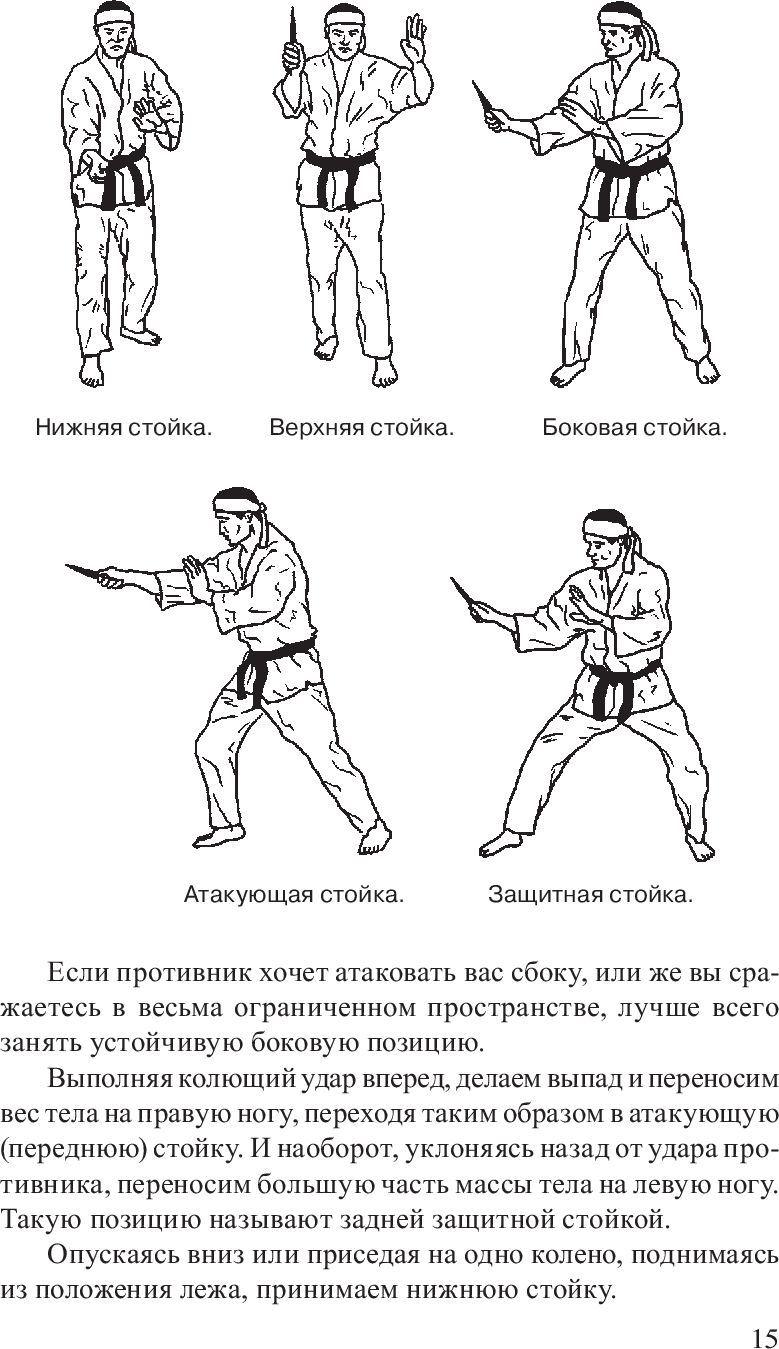 Нижняя стойка.

Верхняя стойка.

Боковая стойка.

Атакующая стойка.

Защитная стойка.

Если противник хочет атаковать вас сбоку, или же вы сражаетесь в весьма ограниченном пространстве, лучше всего занять устойчивую боковую позицию.

Выполняя колющий удар вперед, делаем выпад и переносим вес тела на правую ногу, переходя таким образом в атакующую (переднюю) стойку. И наоборот, уклоняясь назад от удара противника, переносим большую часть массы тела на левую ногу. Такую позицию называют задней защитной стойкой.

Опускаясь вниз или приседая на одно колено, поднимаясь из положения лежа, принимаем нижнюю стойку.

15