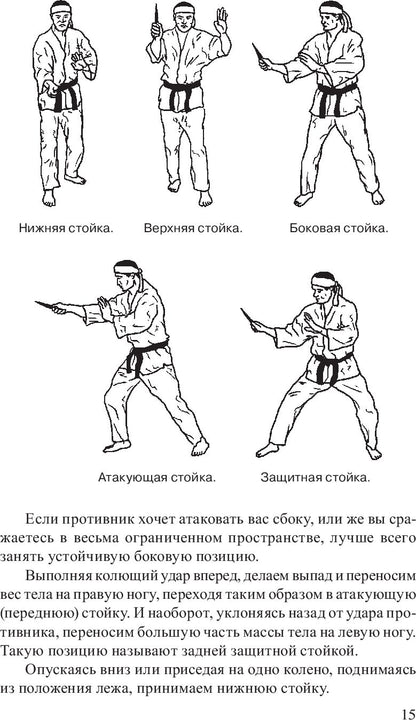 Нижняя стойка.

Верхняя стойка.

Боковая стойка.

Атакующая стойка.

Защитная стойка.

Если противник хочет атаковать вас сбоку, или же вы сражаетесь в весьма ограниченном пространстве, лучше всего занять устойчивую боковую позицию.

Выполняя колющий удар вперед, делаем выпад и переносим вес тела на правую ногу, переходя таким образом в атакующую (переднюю) стойку. И наоборот, уклоняясь назад от удара противника, переносим большую часть массы тела на левую ногу. Такую позицию называют задней защитной стойкой.

Опускаясь вниз или приседая на одно колено, поднимаясь из положения лежа, принимаем нижнюю стойку.

15