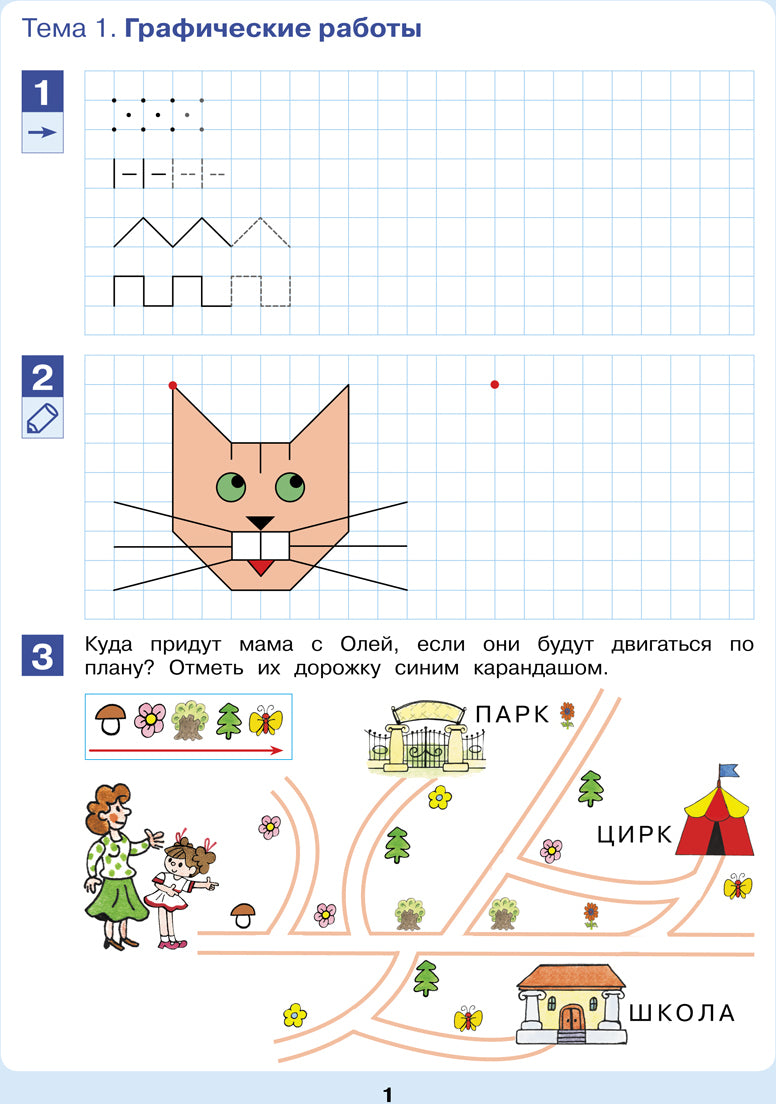 Тема 1. Графические работы

1

2

3 Куда придут мама с Олей, если они будут двигаться по плану? Отметь их дорожку синим карандашом.

ПАРК

ЦИРК

ШКОЛА

1