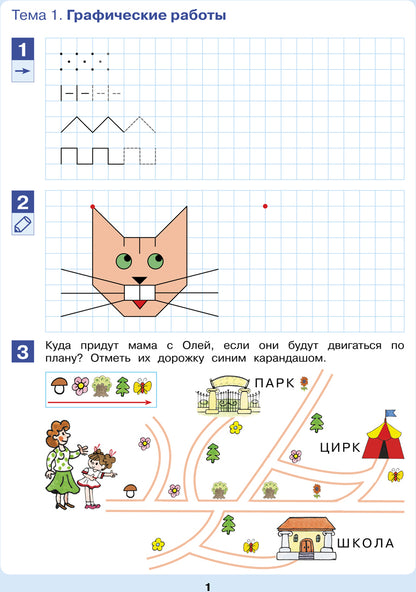 Тема 1. Графические работы

1

2

3 Куда придут мама с Олей, если они будут двигаться по плану? Отметь их дорожку синим карандашом.

ПАРК

ЦИРК

ШКОЛА

1