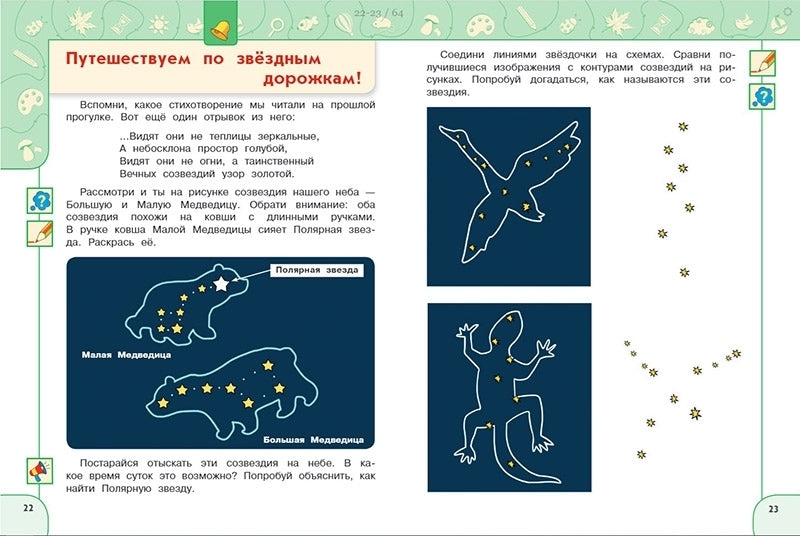 22-23 / 64

Путешествуем по звёздным дорожкам!

Вспомни, какое стихотворение мы читали на прошлой прогулке. Вот ещё один отрывок из него:

...Видят они не теплицы зеркальные,
А небосклона простор голубой,
Видят они не огни, а таинственный
Вечных созвездий узор золотой.

Рассмотри и ты на рисунке созвездия нашего неба — Большую и Малую Медведицу. Обрати внимание: оба созвездия похожи на ковши с длинными ручками. В ручке ковша Малой Медведицы сияет Полярная звезда. Раскрась её.

Полярная звезда

Малая Медведица

Большая Медведица

Постарайся отыскать эти созвездия на небе. В какое время суток это возможно? Попробуй объяснить, как найти Полярную звезду.

22

Соедини линиями звёздочки на схемах. Сравни получившиеся изображения с контурами созвездий на рисунках. Попробуй догадаться, как называются эти созвездия.

23