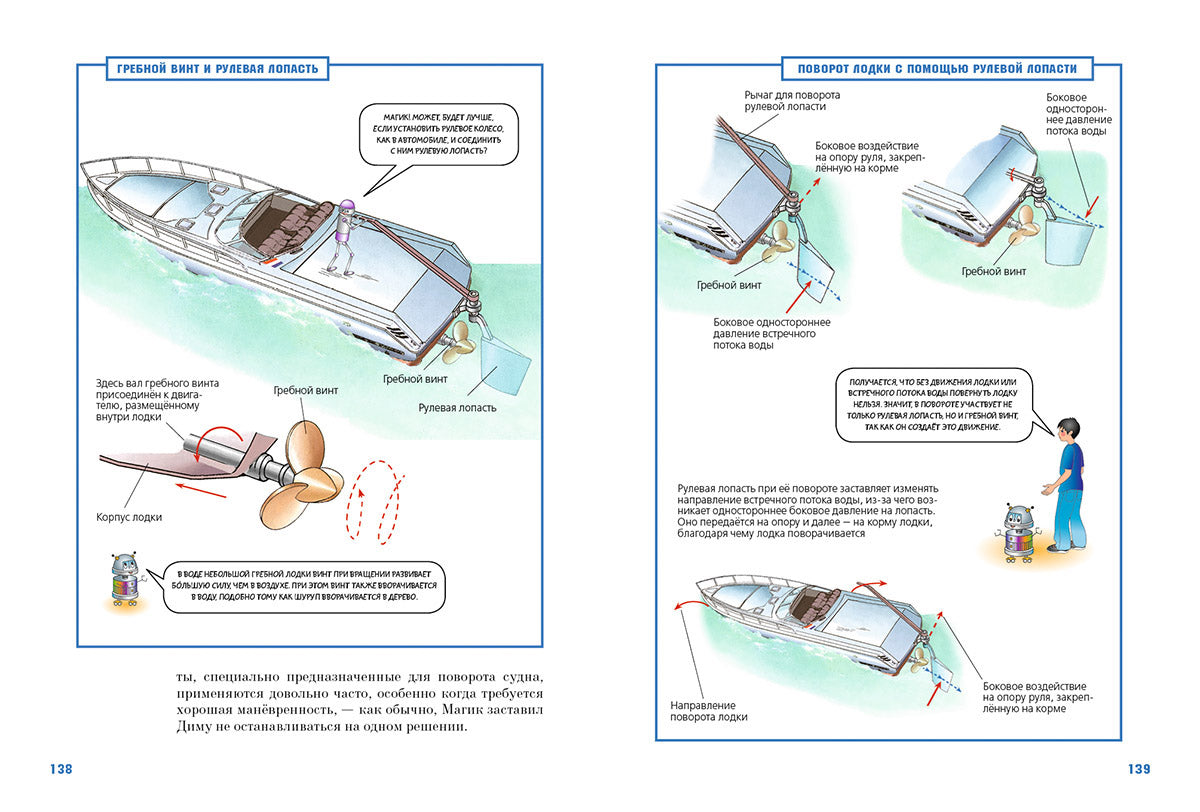 ГРЕБНОЙ ВИНТ И РУЛЕВАЯ ЛОПАСТЬ

МАГИК! МОЖЕТ, БУДЕТ ЛУЧШЕ, ЕСЛИ УСТАНОВИТЬ РУЛЕВОЕ КОЛЕСО, КАК В АВТОМОБИЛЕ, И СОЕДИНИТЬ С НИМ РУЛЕВУЮ ЛОПАСТЬ?

Гребной винт

Рулевая лопасть

Здесь вал гребного винта присоединен к двигателю, размещённому внутри лодки

Гребной винт

Корпус лодки

В ВОДЕ НЕБОЛЬШОЙ ГРЕБНОЙ ЛОДКИ ВИНТ ПРИ ВРАЩЕНИИ РАЗВИВАЕТ БОЛЬШУЮ СИЛУ, ЧЕМ В ВОЗДУХЕ. ПРИ ЭТОМ ВИНТ ТАКЖЕ ВВОРАЧИВАЕТСЯ В ВОДУ, ПОДОБНО ТОМУ КАК ШУРУП ВВОРАЧИВАЕТСЯ В ДЕРЕВО.

ты, специально предназначенные для поворота судна, применяются довольно часто, особенно когда требуется хорошая манёвренность, — как обычно, Магик заставил Диму не останавливаться на одном решении.

138

ПОВОРОТ ЛОДКИ С ПОМОЩЬЮ РУЛЕВОЙ ЛОПАСТИ

Рычаг для поворота рулевой лопасти

Боковое воздействие на опору руля, закреплённую на корме

Гребной винт

Боковое одностороннее давление встречного потока воды

Боковое одностороннее давление потока воды

Гребной винт

ПОЛУЧАЕТСЯ, ЧТО БЕЗ ДВИЖЕНИЯ ЛОДКИ ИЛИ ВСТРЕЧНОГО ПОТОКА ВОДЫ ПОВЕРНУТЬ ЛОДКУ НЕЛЬЗЯ. ЗНАЧИТ, В ПОВОРОТЕ УЧАСТВУЕТ НЕ ТОЛЬКО РУЛЕВАЯ ЛОПАСТЬ, НО И ГРЕБНОЙ ВИНТ, ТАК КАК ОН СОЗДАЁТ ЭТО ДВИЖЕНИЕ.

Рулевая лопасть при её повороте заставляет изменять направление встречного потока воды, из-за чего возникает одностороннее боковое давление на лопасть. Оно передаётся на опору и далее — на корму лодки, благодаря чему лодка поворачивается

Направление поворота лодки

Боковое воздействие на опору руля, закреплённую на корме

139