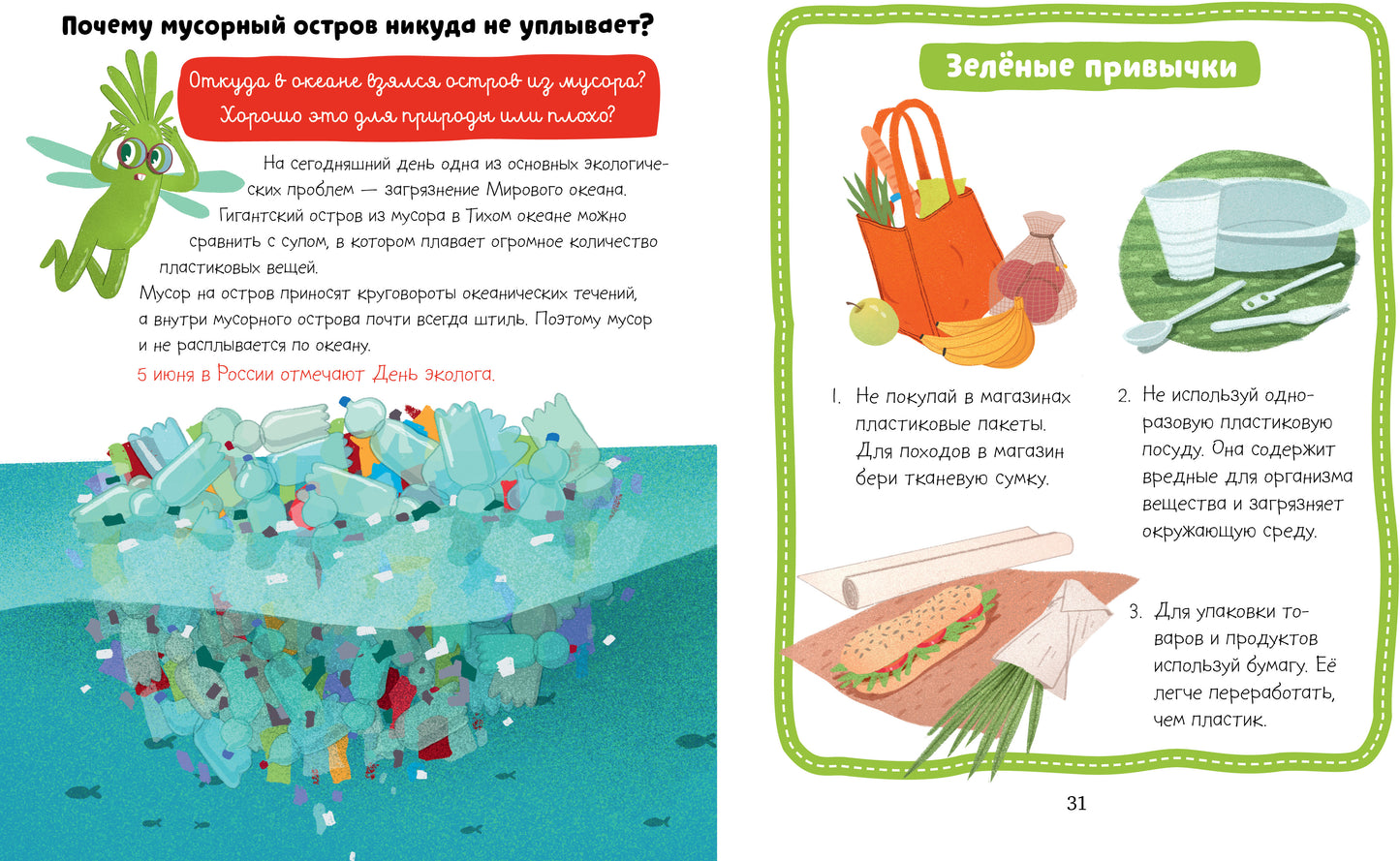 Почему мусорный остров никуда не уплывает?

Откуда в океане взялся остров из мусора? Хорошо это для природы или плохо?

На сегодняшний день одна из основных экологических проблем — загрязнение Мирового океана. Гигантский остров из мусора в Тихом океане можно сравнить с супом, в котором плавает огромное количество пластиковых вещей.

Мусор на остров приносят круговороты океанических течений, а внутри мусорного острова почти всегда штиль. Поэтому мусор и не расплывается по океану.

5 июня в России отмечают День эколога.

Зелёные привычки

1. Не покупай в магазинах пластиковые пакеты. Для походов в магазин бери тканевую сумку.

2. Не используй одноразовую пластиковую посуду. Она содержит вредные для организма вещества и загрязняет окружающую среду.

3. Для упаковки товаров и продуктов используй бумагу. Её легче переработать, чем пластик.

31