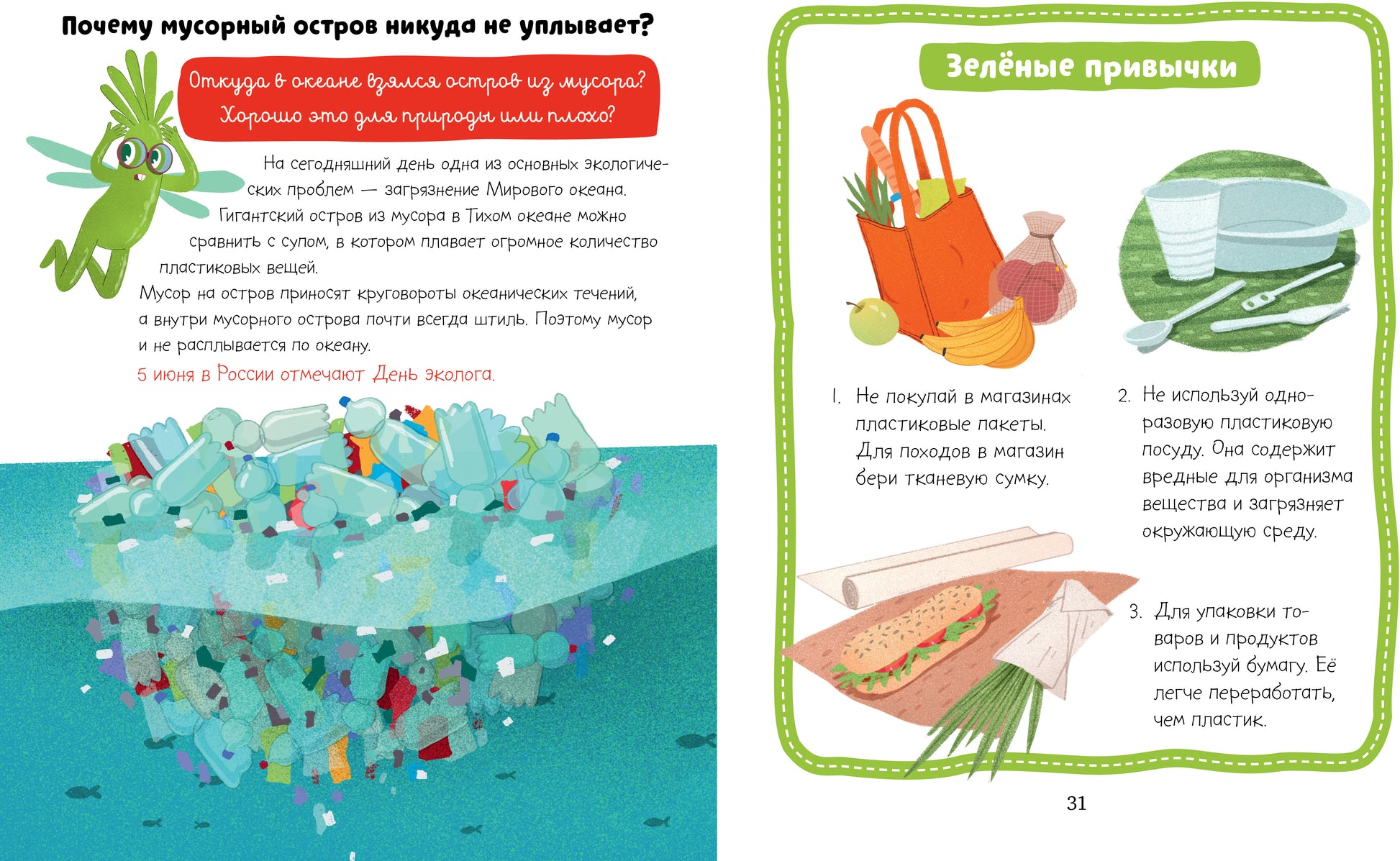 Почему мусорный остров никуда не уплывает?

Откуда в океане взялся остров из мусора? Хорошо это для природы или плохо?

На сегодняшний день одна из основных экологических проблем — загрязнение Мирового океана. Гигантский остров из мусора в Тихом океане можно сравнить с супом, в котором плавает огромное количество пластиковых вещей.

Мусор на остров приносят круговороты океанических течений, а внутри мусорного острова почти всегда штиль. Поэтому мусор и не расплывается по океану.

5 июня в России отмечают День эколога.

Зелёные привычки

1. Не покупай в магазинах пластиковые пакеты. Для походов в магазин бери тканевую сумку.

2. Не используй одноразовую пластиковую посуду. Она содержит вредные для организма вещества и загрязняет окружающую среду.

3. Для упаковки товаров и продуктов используй бумагу. Её легче переработать, чем пластик.

31