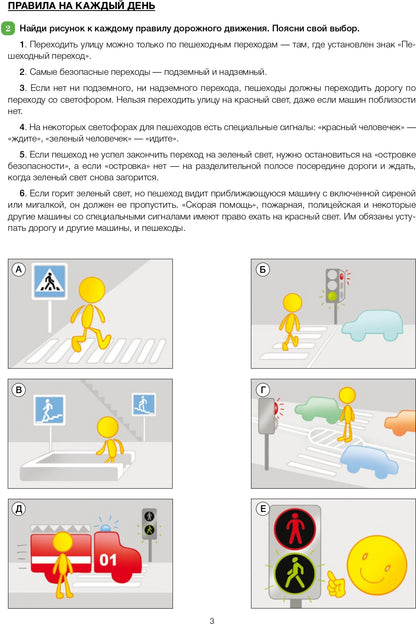 ПРАВИЛА НА КАЖДЫЙ ДЕНЬ

2 Найди рисунок к каждому правилу дорожного движения. Поясни свой выбор.

1. Переходить улицу можно только по пешеходным переходам — там, где установлен знак «Пешеходный переход».

2. Самые безопасные переходы — подземный и надземный.

3. Если нет ни подземного, ни надземного перехода, пешеходы должны переходить дорогу по переходу со светофором. Нельзя переходить улицу на красный свет, даже если машин поблизости нет.

4. На некоторых светофорах для пешеходов есть специальные сигналы: «красный человечек» — «ждите», «зеленый человечек» — «идите».

5. Если пешеход не успел закончить переход на зеленый свет, нужно остановиться на «островке безопасности», а если «островка» нет — на разделительной полосе посередине дороги и ждать, когда зеленый свет снова загорится.

6. Если горит зеленый свет, но пешеход видит приближающуюся машину с включенной сиреной или мигалкой, он должен ее пропустить. «Скорая помощь», пожарная, полицейская и некоторые другие машины со специальными сигналами имеют право ехать на красный свет. Им обязаны уступать дорогу и другие машины, и пешеходы.

А

Б

В

Г

Д

01

Е

3